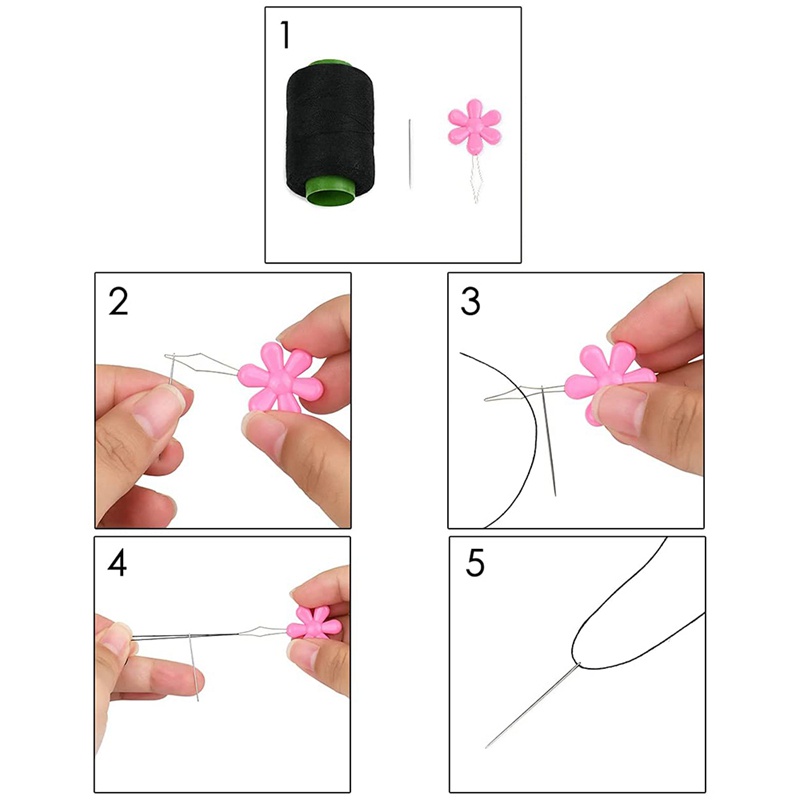 1

2

3

4

5