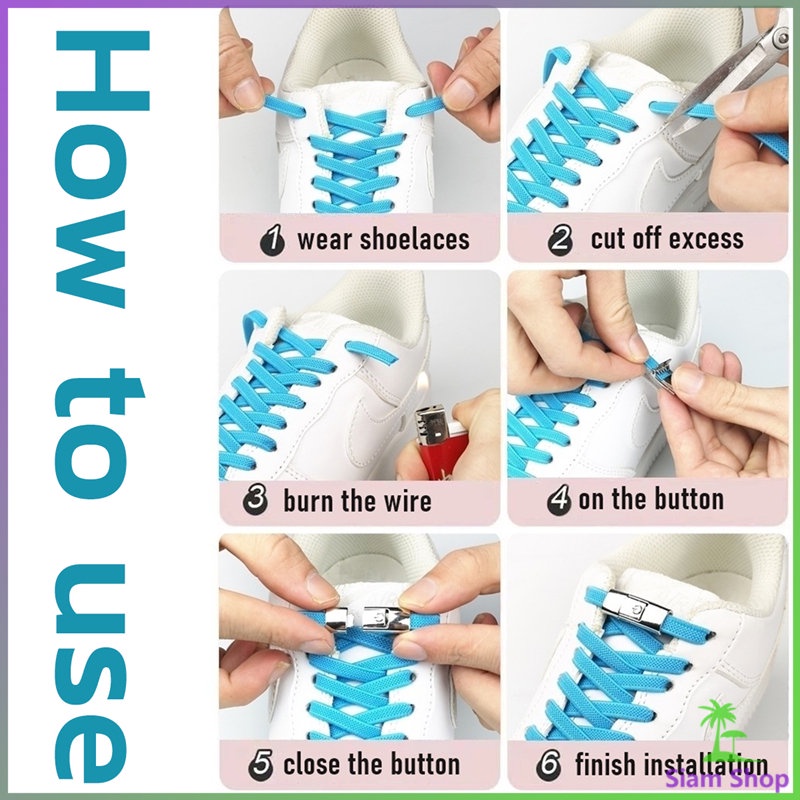 How to use

1 wear shoelaces

2 cut off excess

3 burn the wire

4 on the button

5 close the button

6 finish installation

Siam Shop