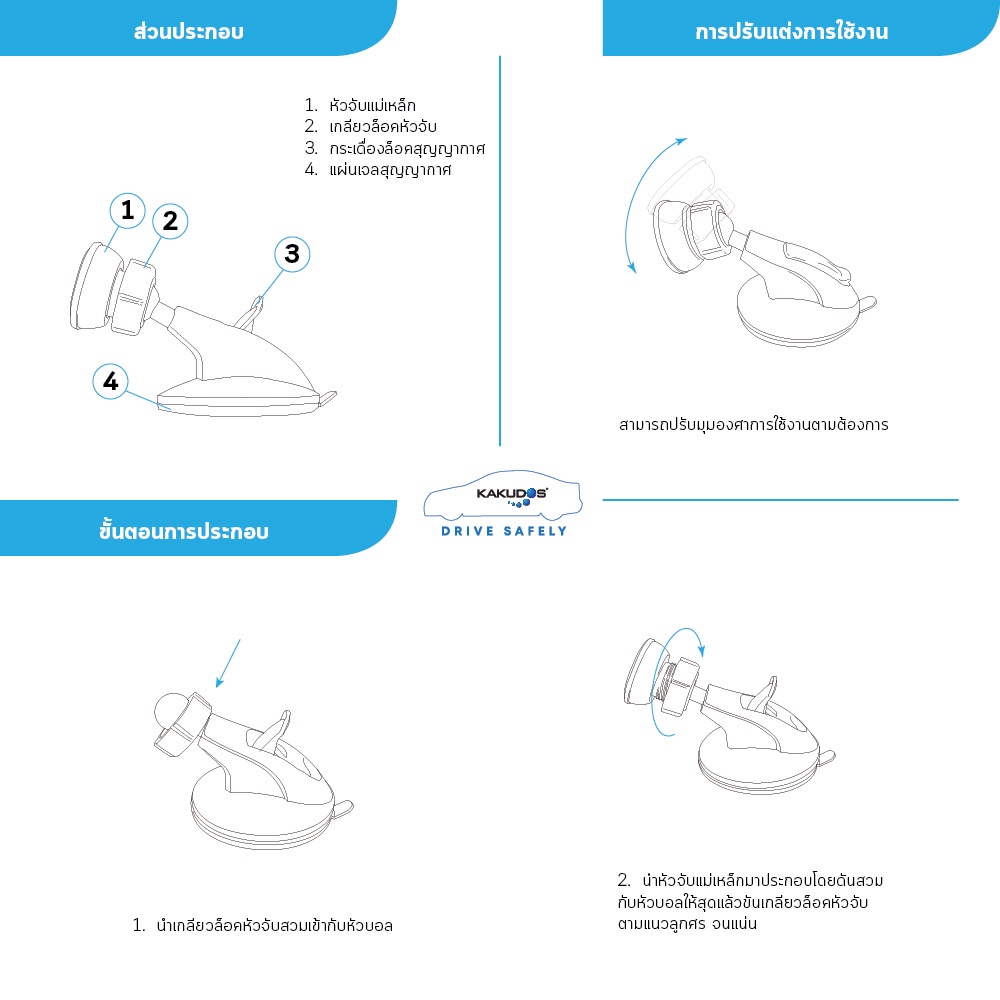 ส่วนประกอบ

1. หัวจับแม่เหล็ก
2. เกลียวล็อคหัวจับ
3. กระเดื่องล็อคสุญญากาศ
4. แผ่นเจลสุญญากาศ

1
2
3
4

การปรับแต่งการใช้งาน

สามารถปรับมุมองศาการใช้งานตามต้องการ

KAKUDOS
DRIVE SAFELY

ขั้นตอนการประกอบ

1. นำเกลียวล็อคหัวจับสวมเข้ากับหัวบอล

2. นำหัวจับแม่เหล็กมาประกอบโดยดันสวมกับหัวบอลให้สุดแล้วขันเกลียวล็อคหัวจับตามแนวลูกศร จนแน่น