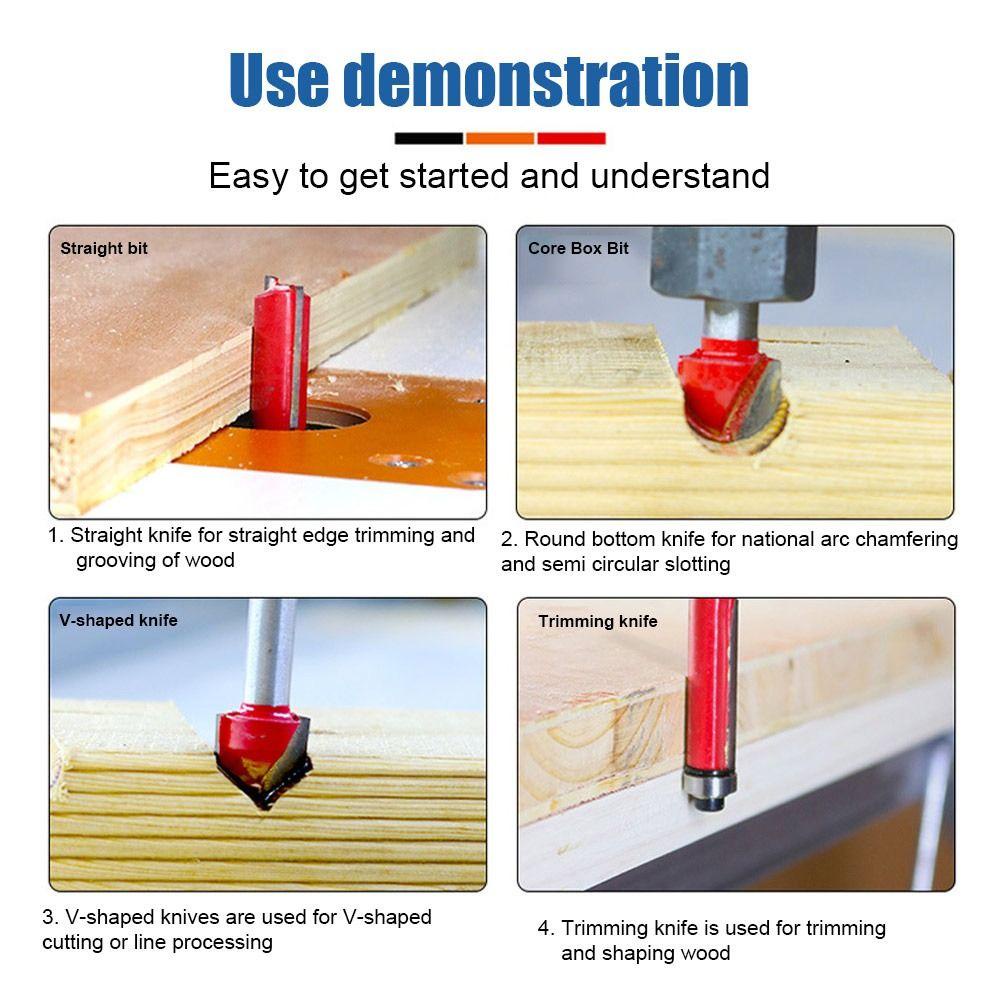 Use demonstration

Easy to get started and understand

Straight bit

1. Straight knife for straight edge trimming and grooving of wood

Core Box Bit

2. Round bottom knife for national arc chamfering and semi circular slotting

V-shaped knife

3. V-shaped knives are used for V-shaped cutting or line processing

Trimming knife

4. Trimming knife is used for trimming and shaping wood