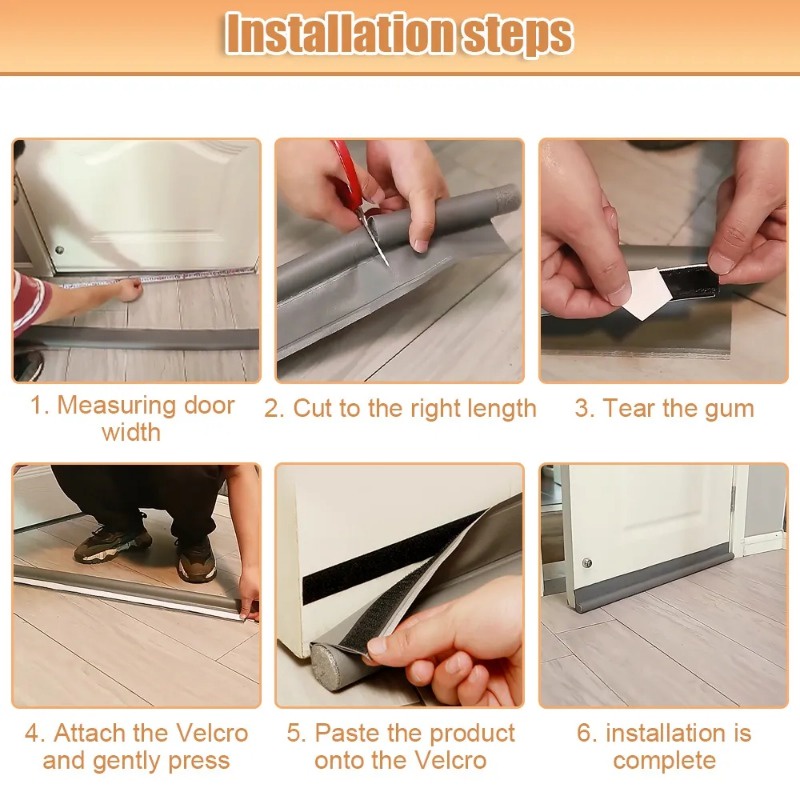 Installation steps

1. Measuring door width

2. Cut to the right length

3. Tear the gum

4. Attach the Velcro and gently press

5. Paste the product onto the Velcro

6. installation is complete