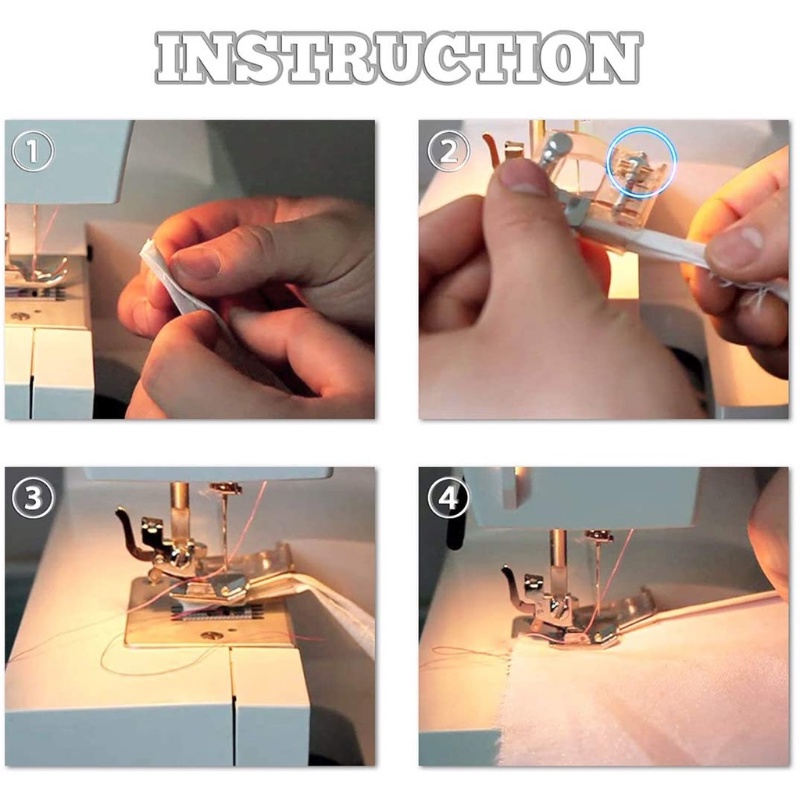 INSTRUCTION

1

2

3

4