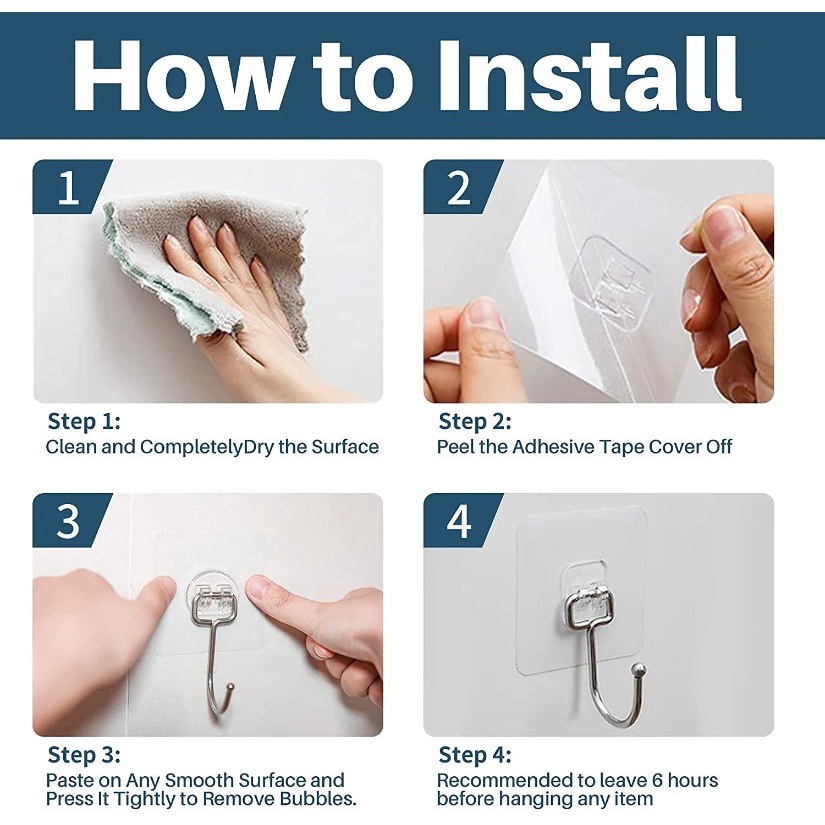 How to Install

1

Step 1:
Clean and CompletelyDry the Surface

2

Step 2:
Peel the Adhesive Tape Cover Off

3

Step 3:
Paste on Any Smooth Surface and Press It Tightly to Remove Bubbles.

4

Step 4:
Recommended to leave 6 hours before hanging any item