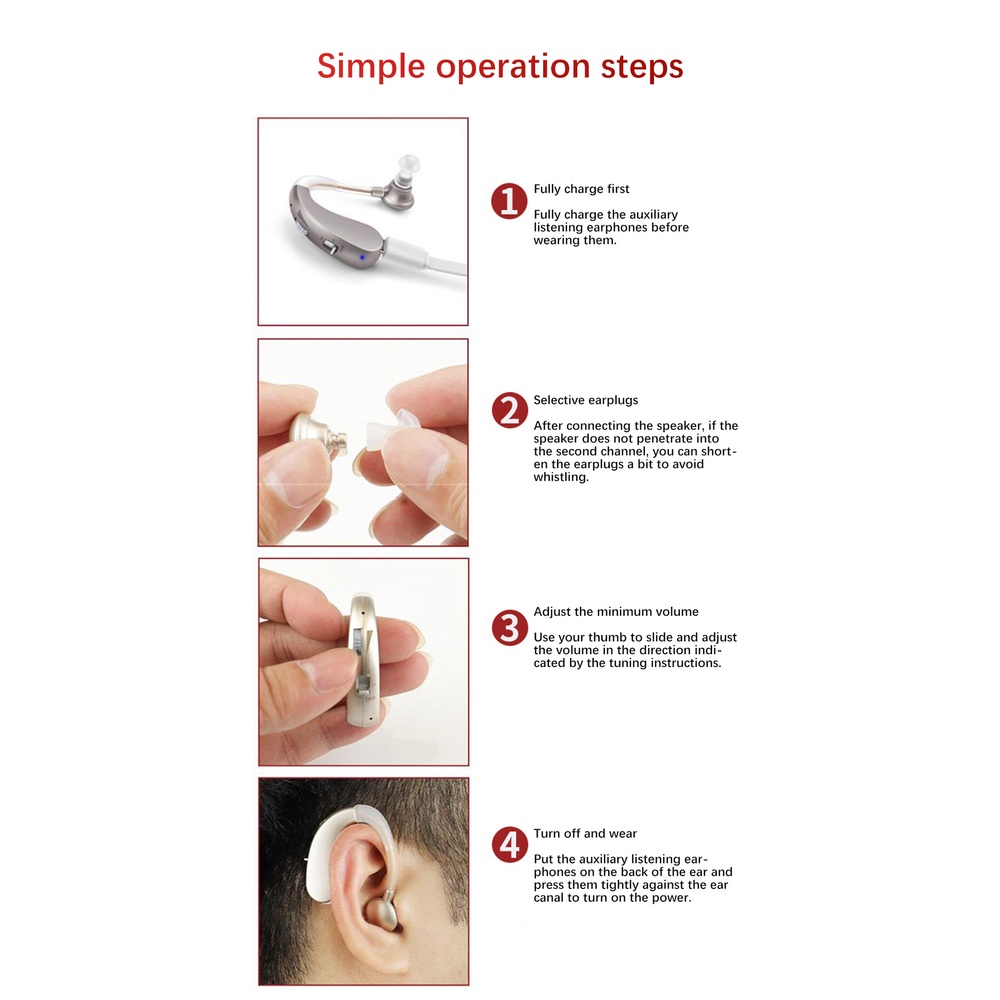 Simple operation steps

1 Fully charge first

Fully charge the auxiliary listening earphones before wearing them.

2 Selective earplugs

After connecting the speaker, if the speaker does not penetrate into the second channel, you can shorten the earplugs a bit to avoid whistling.

3 Adjust the minimum volume

Use your thumb to slide and adjust the volume in the direction indicated by the tuning instructions.

4 Turn off and wear

Put the auxiliary listening earphones on the back of the ear and press them tightly against the ear canal to turn on the power.