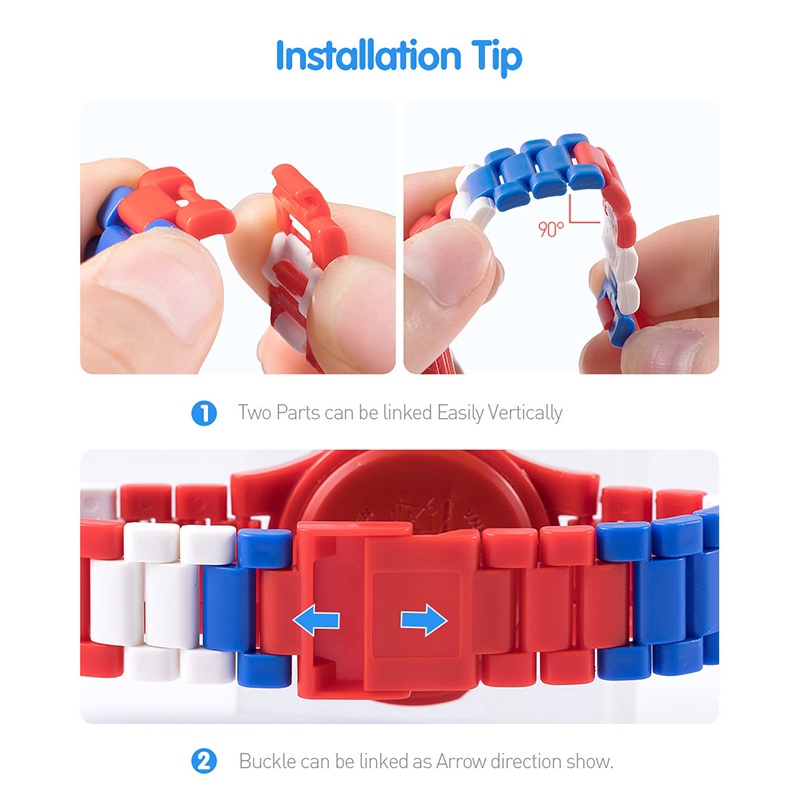 Installation Tip

90°

1 Two Parts can be linked Easily Vertically

2 Buckle can be linked as Arrow direction show.