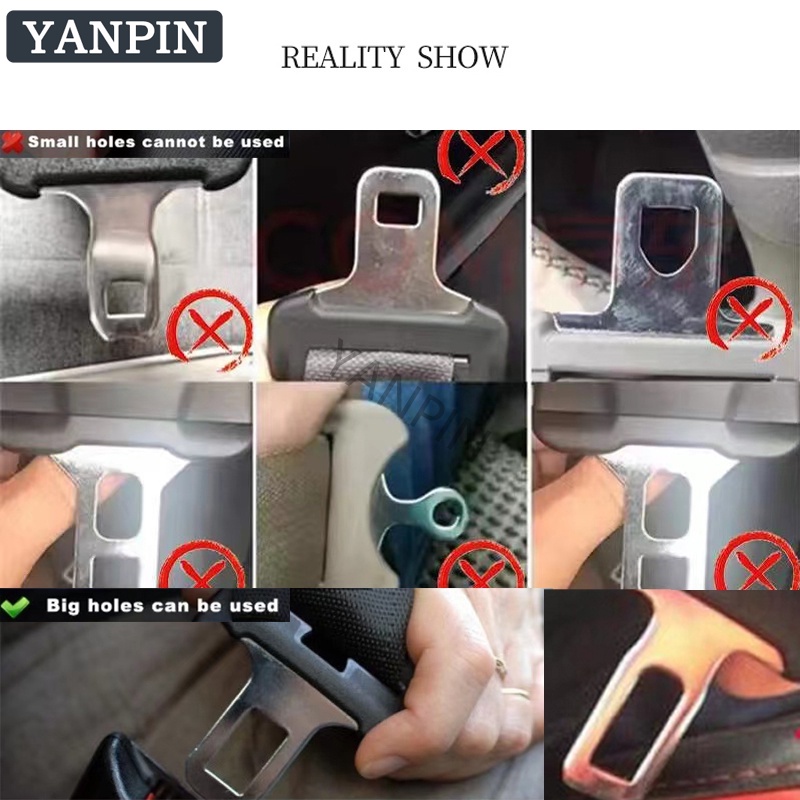 YANPIN

REALITY SHOW

Small holes cannot be used

YANPIN

Big holes can be used