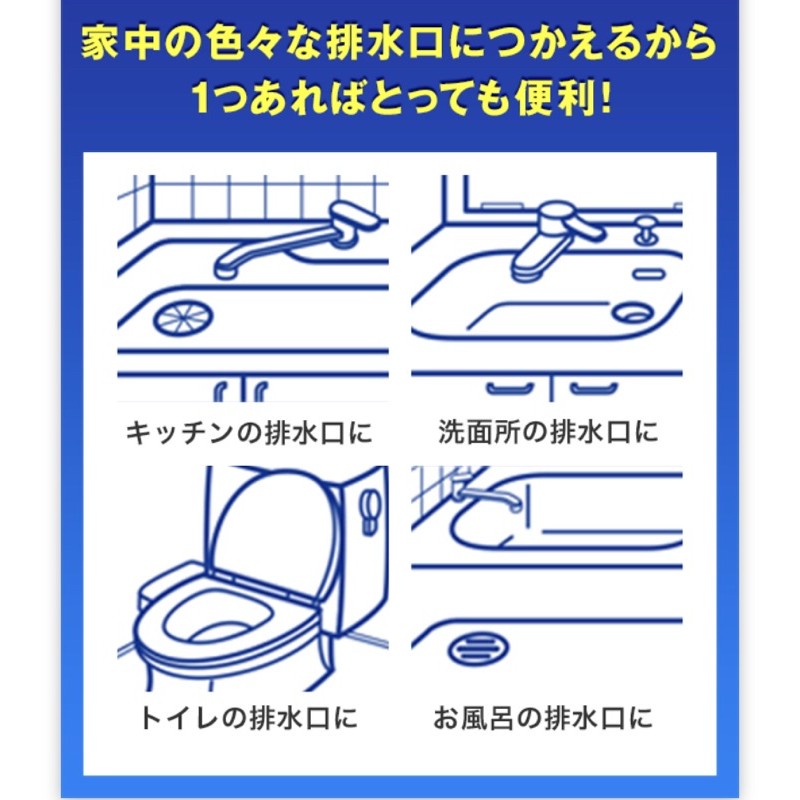 家中の色々な排水口につかえるから
1つあればとっても便利!

キッチンの排水口に

洗面所の排水口に

トイレの排水口に

お風呂の排水口に