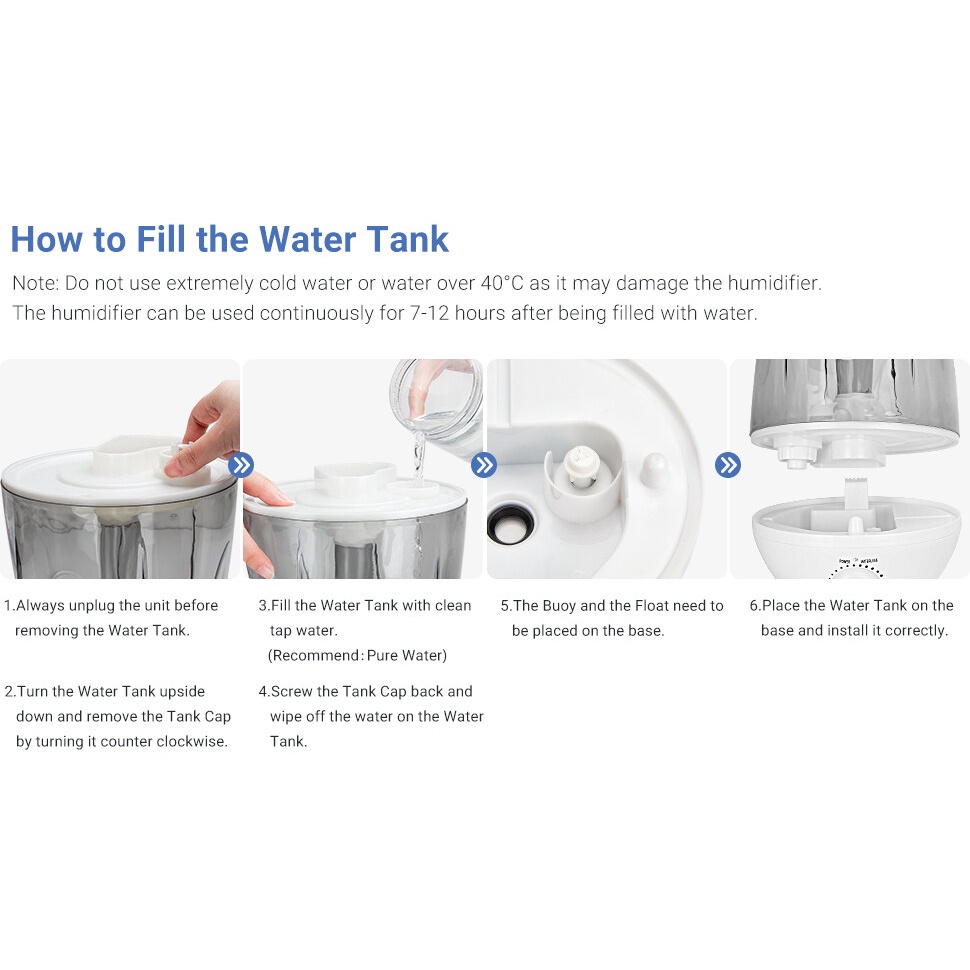 How to Fill the Water Tank

Note: Do not use extremely cold water or water over 40°C as it may damage the humidifier.
The humidifier can be used continuously for 7-12 hours after being filled with water.

1.Always unplug the unit before removing the Water Tank.

2.Turn the Water Tank upside down and remove the Tank Cap by turning it counter clockwise.

3.Fill the Water Tank with clean tap water.
(Recommend: Pure Water)

4.Screw the Tank Cap back and wipe off the water on the Water Tank.

5.The Buoy and the Float need to be placed on the base.

6.Place the Water Tank on the base and install it correctly.