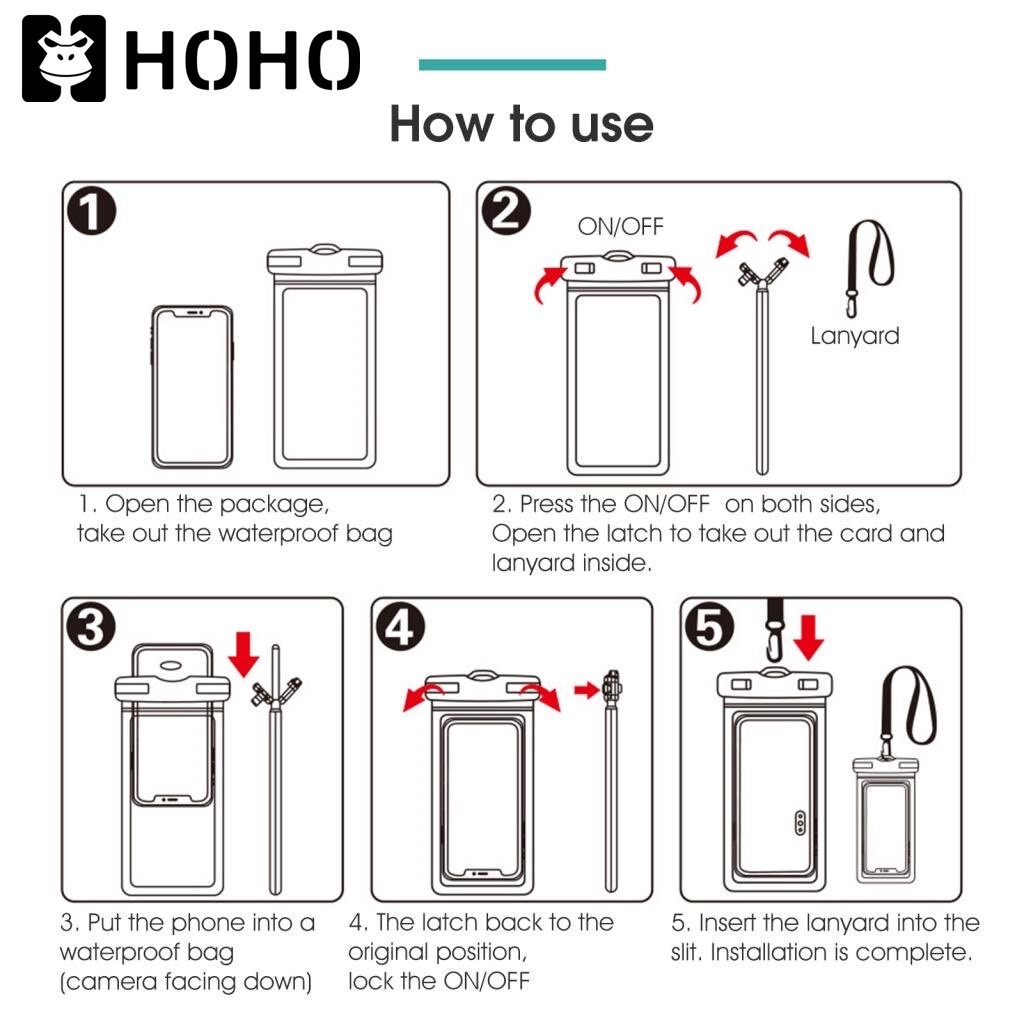 HOHO

How to use

1

2

ON/OFF

Lanyard

1. Open the package, take out the waterproof bag

2. Press the ON/OFF on both sides, Open the latch to take out the card and lanyard inside.

3

4

5

3. Put the phone into a waterproof bag (camera facing down)

4. The latch back to the original position, lock the ON/OFF

5. Insert the lanyard into the slit. Installation is complete.