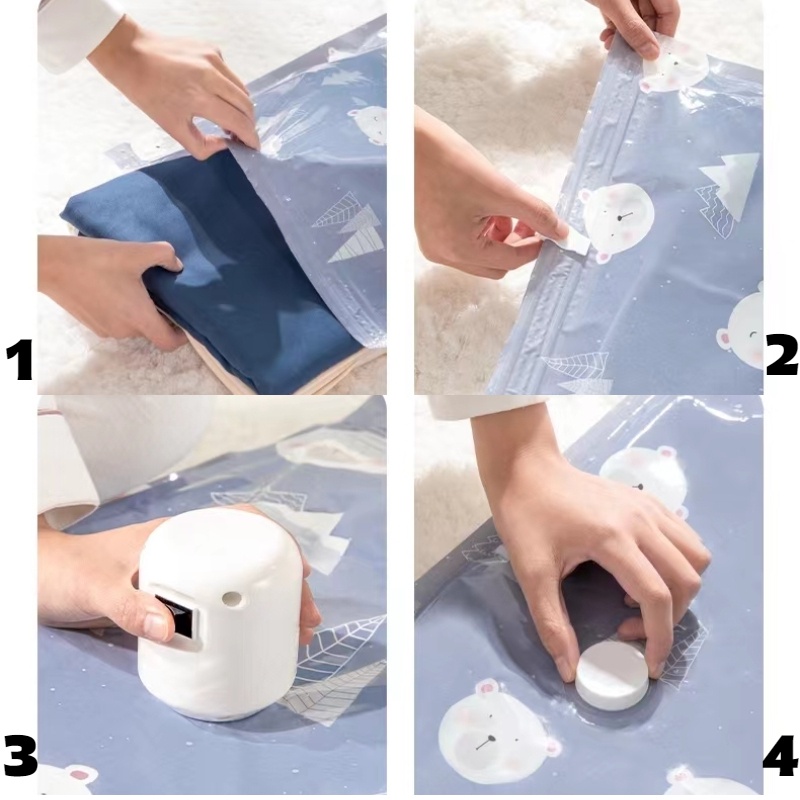 1

2

3

4