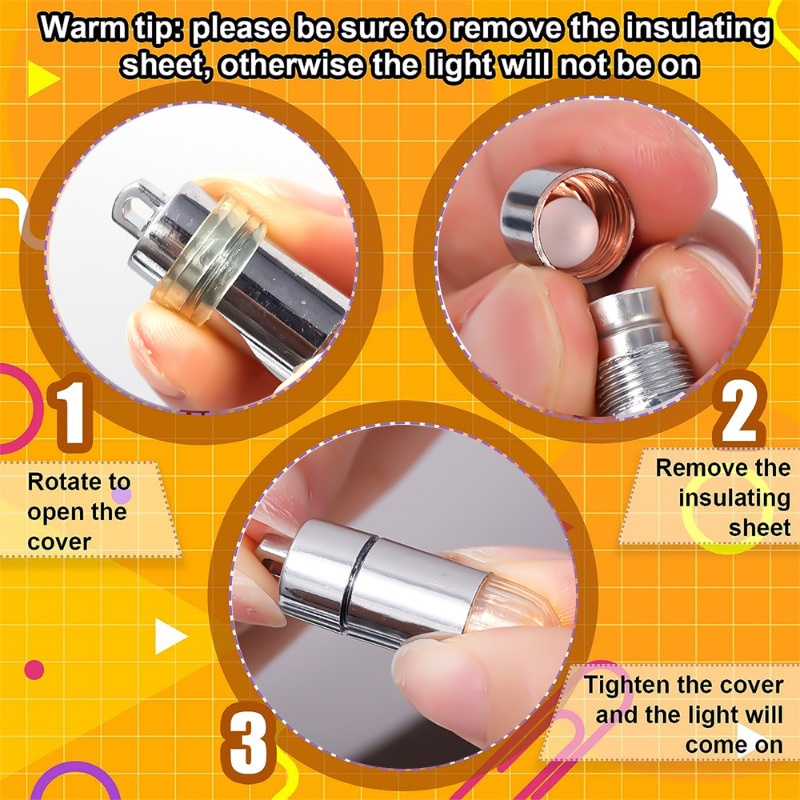 Warm tip: please be sure to remove the insulating sheet, otherwise the light will not be on

1

Rotate to open the cover

2

Remove the insulating sheet

3

Tighten the cover and the light will come on