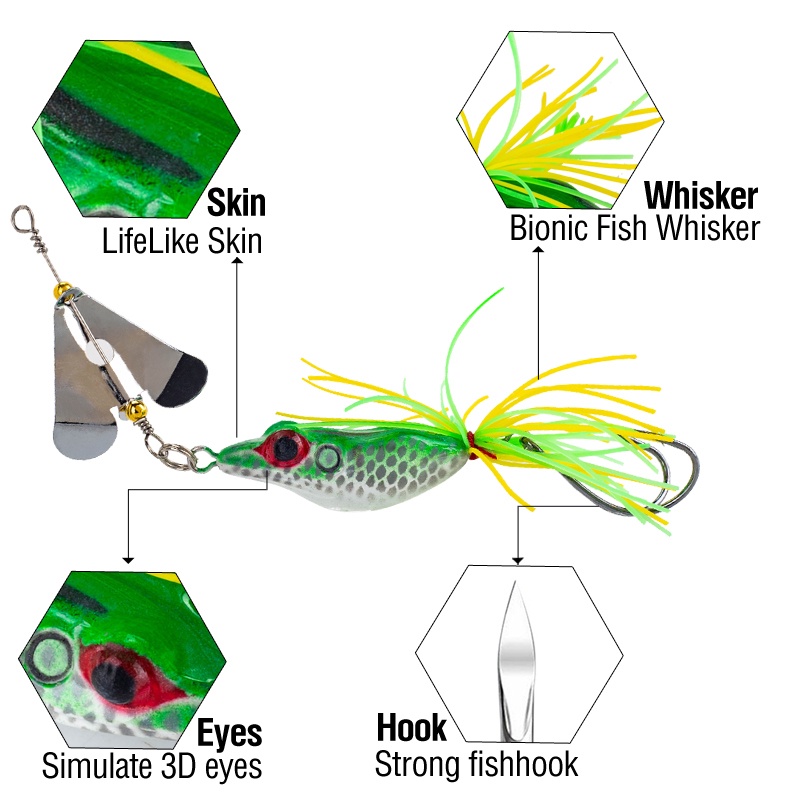 Skin
LifeLike Skin

Whisker
Bionic Fish Whisker

Eyes
Simulate 3D eyes

Hook
Strong fishhook