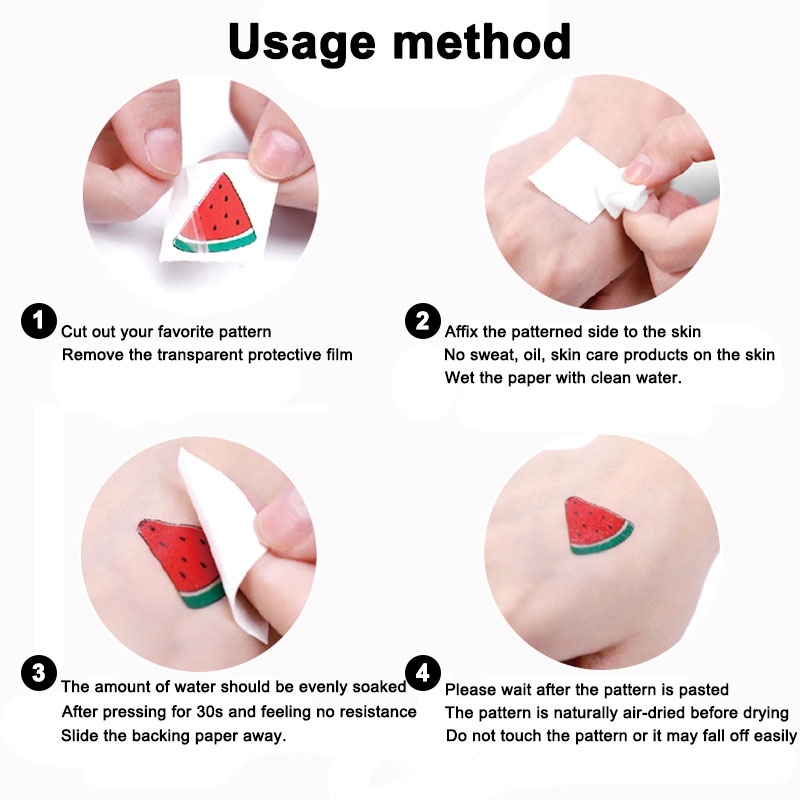 Usage method

1 Cut out your favorite pattern
Remove the transparent protective film

2 Affix the patterned side to the skin
No sweat, oil, skin care products on the skin
Wet the paper with clean water.

3 The amount of water should be evenly soaked
After pressing for 30s and feeling no resistance
Slide the backing paper away.

4 Please wait after the pattern is pasted
The pattern is naturally air-dried before drying
Do not touch the pattern or it may fall off easily