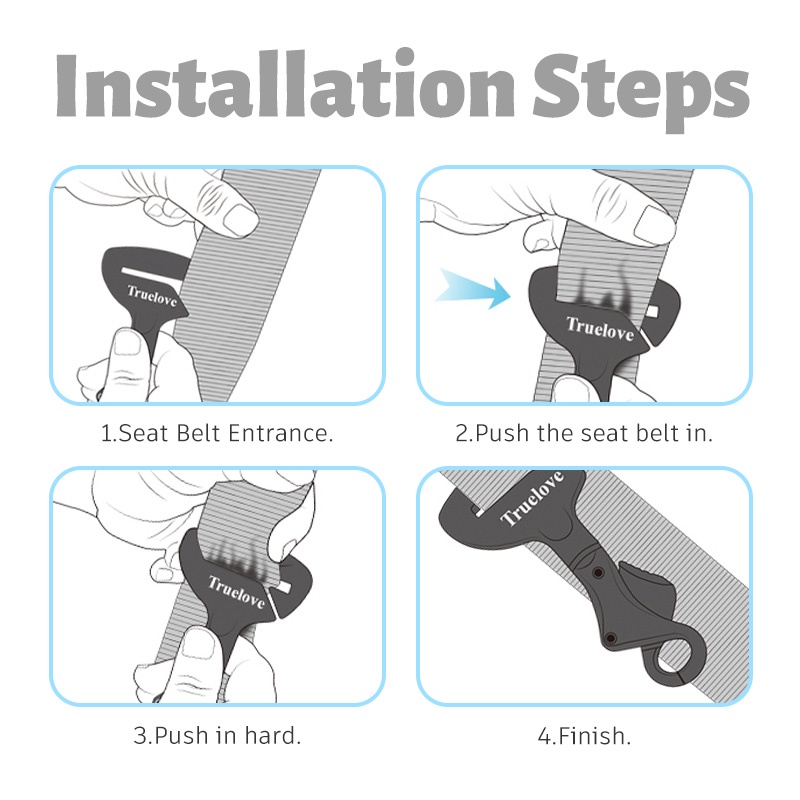 Installation Steps

Truelove

1.Seat Belt Entrance.

Truelove

2.Push the seat belt in.

Truelove

3.Push in hard.

Truelove

4.Finish.