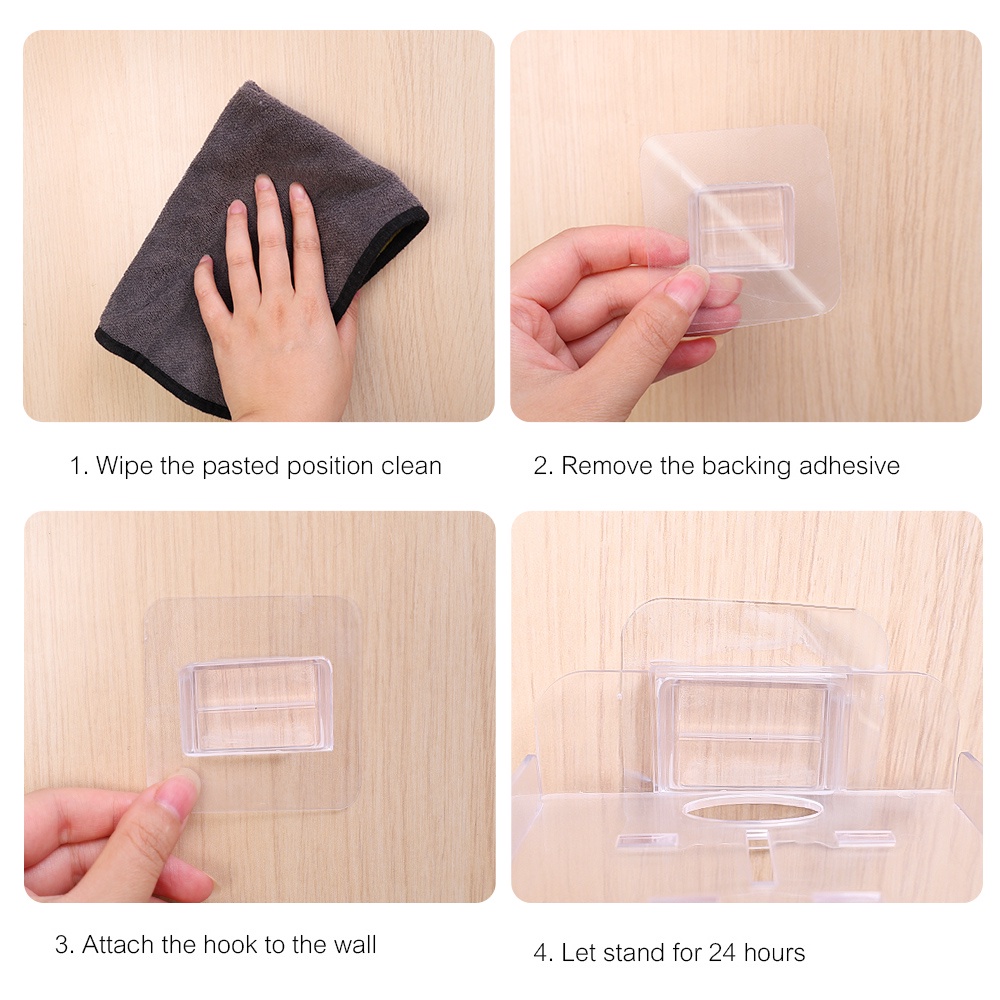 1. Wipe the pasted position clean

2. Remove the backing adhesive

3. Attach the hook to the wall

4. Let stand for 24 hours