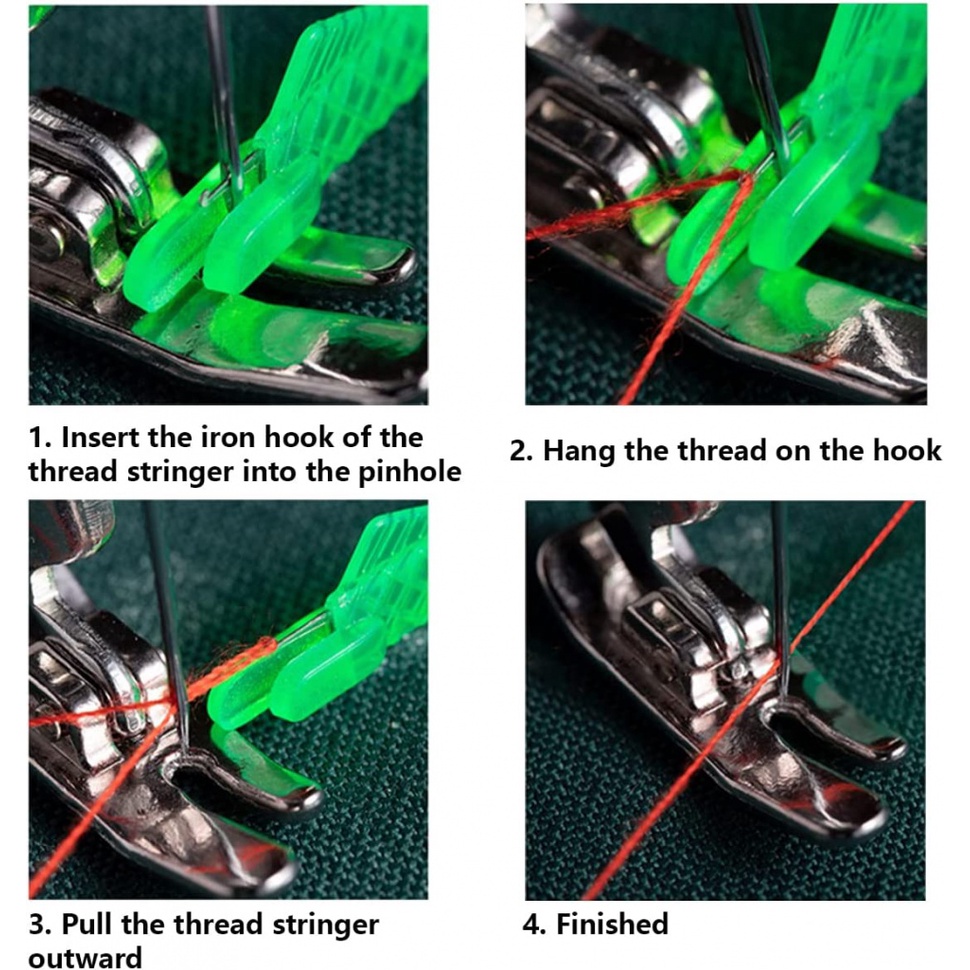 1. Insert the iron hook of the thread stringer into the pinhole

2. Hang the thread on the hook

3. Pull the thread stringer outward

4. Finished