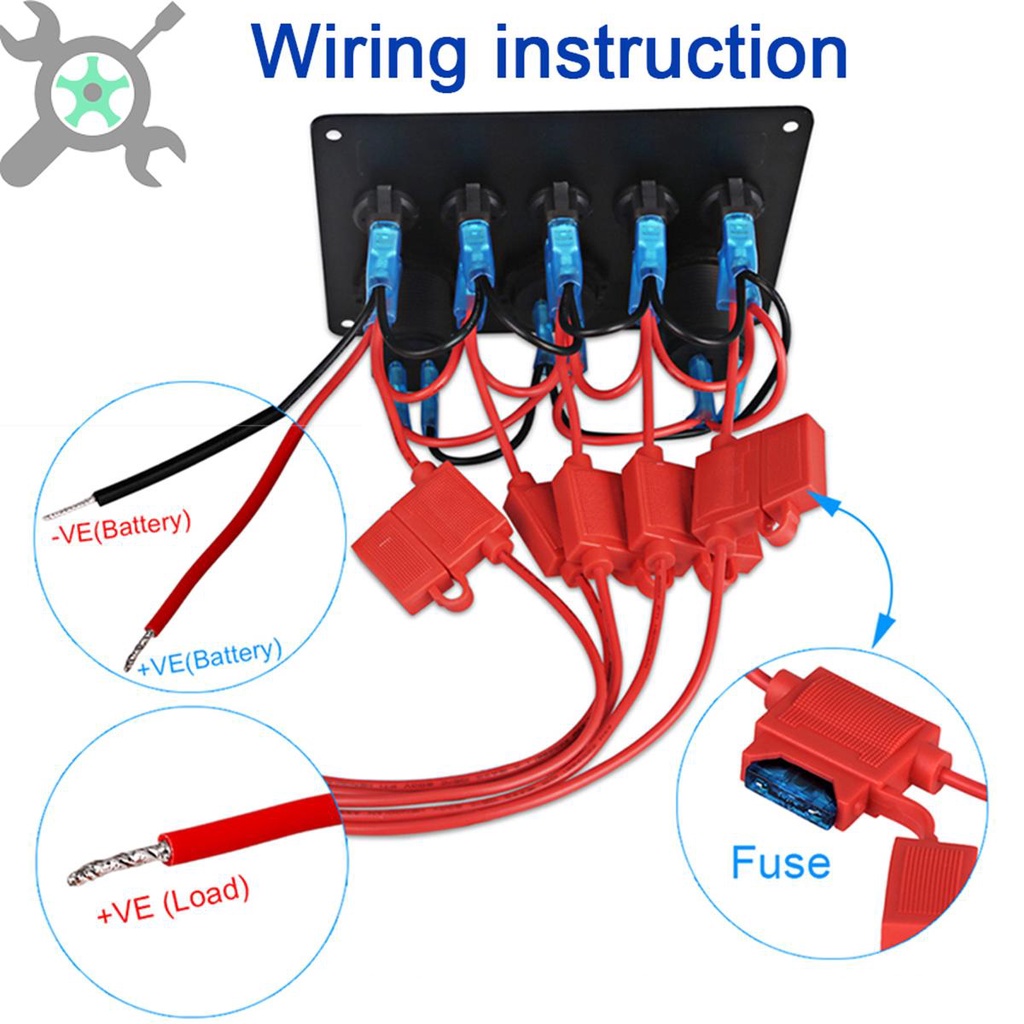 Wiring instruction

-VE(Battery)

+VE(Battery)

+VE (Load)

Fuse