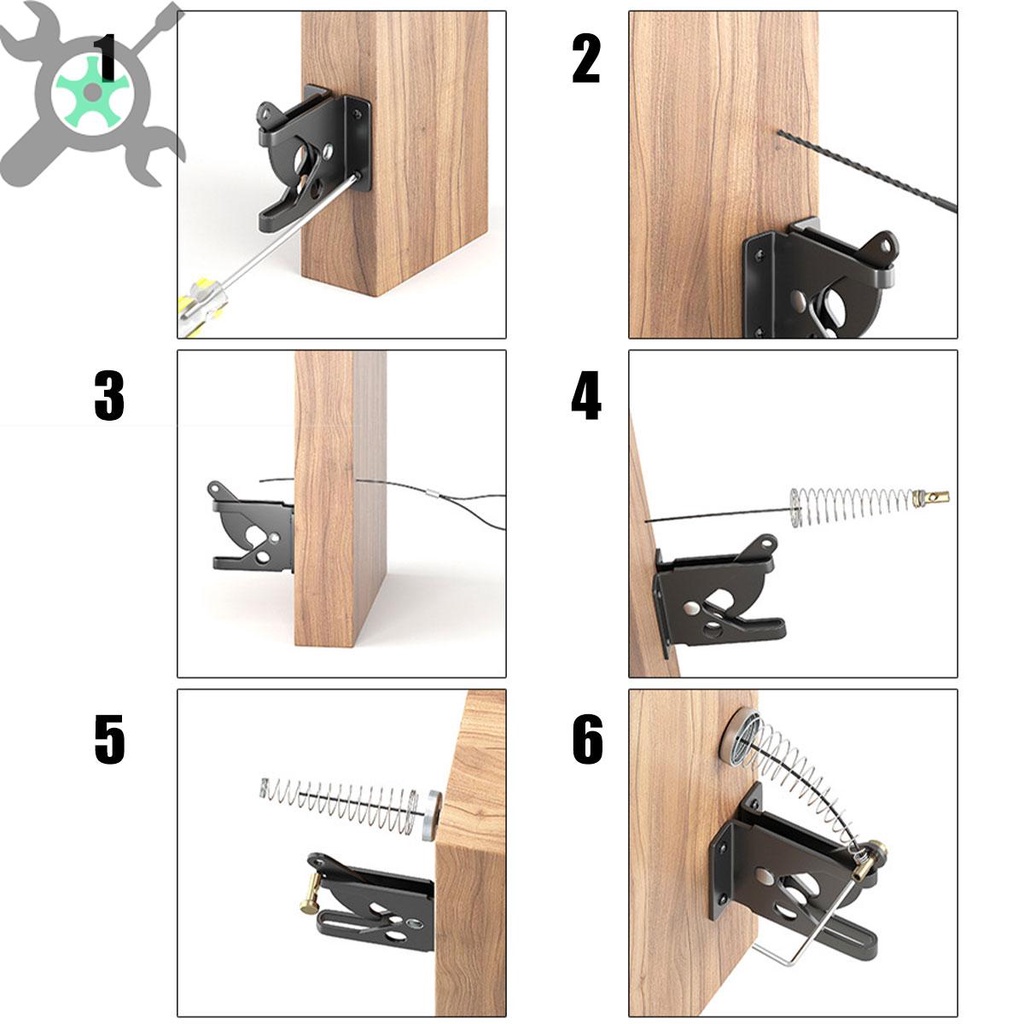 1

2

3

4

5

6