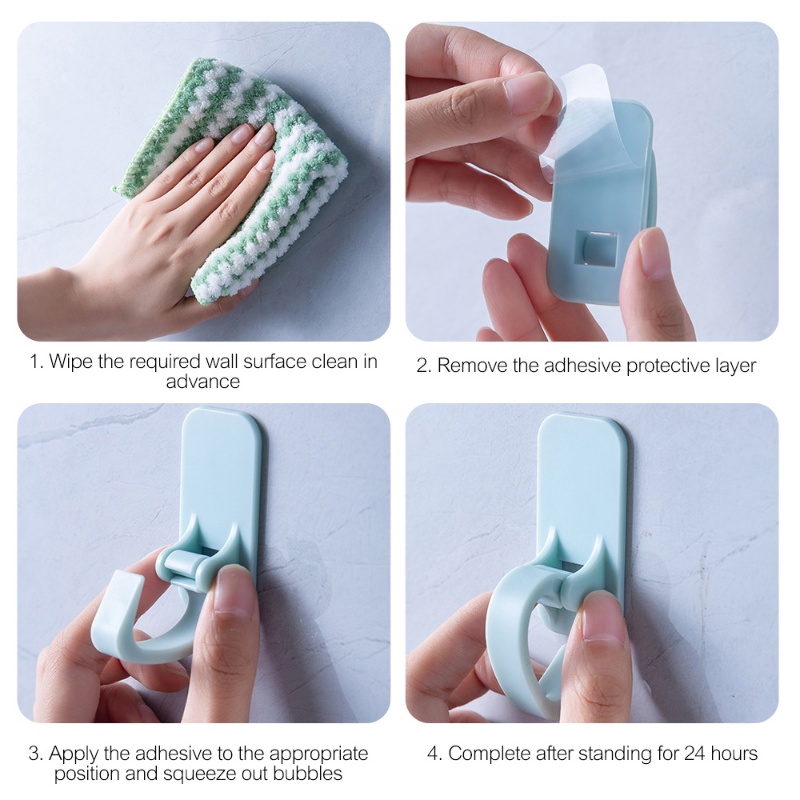 1. Wipe the required wall surface clean in advance

2. Remove the adhesive protective layer

3. Apply the adhesive to the appropriate position and squeeze out bubbles

4. Complete after standing for 24 hours