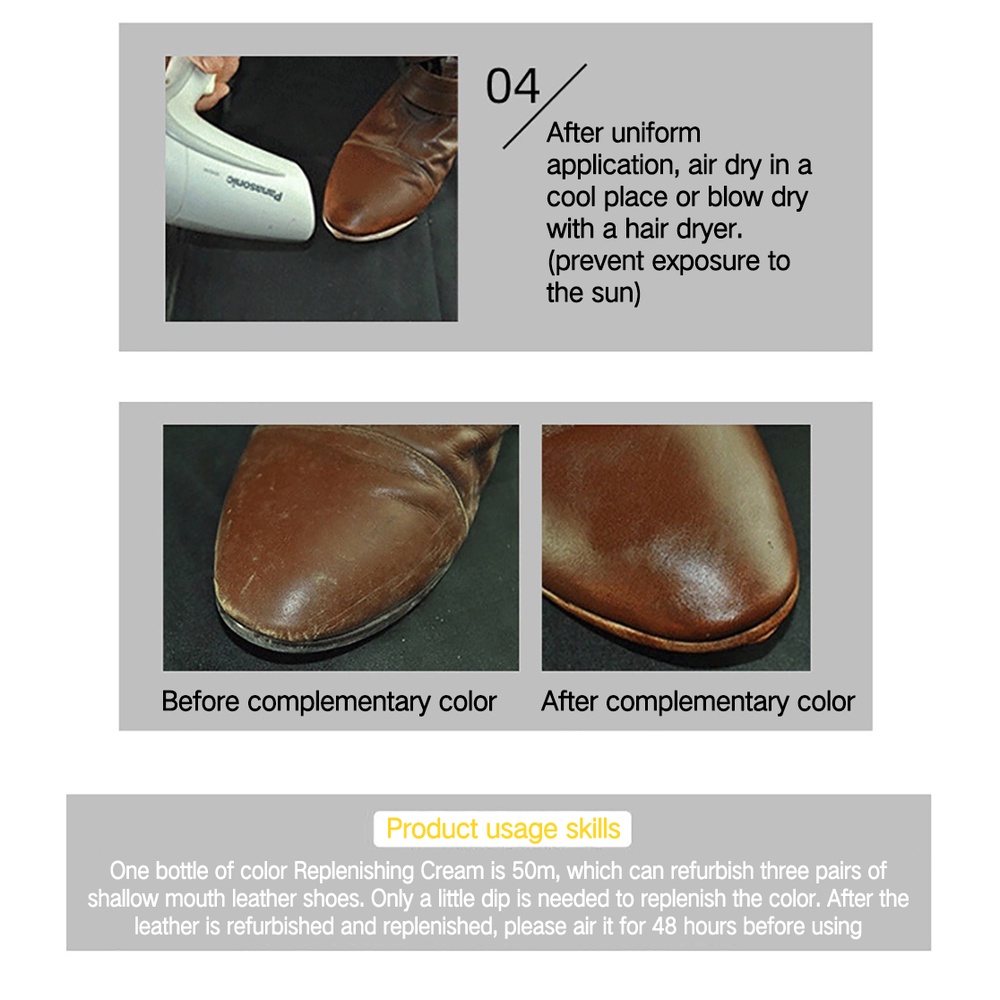 Panasonic

04

After uniform application, air dry in a cool place or blow dry with a hair dryer. (prevent exposure to the sun)

Before complementary color

After complementary color

Product usage skills

One bottle of color Replenishing Cream is 50m, which can refurbish three pairs of shallow mouth leather shoes. Only a little dip is needed to replenish the color. After the leather is refurbished and replenished, please air it for 48 hours before using