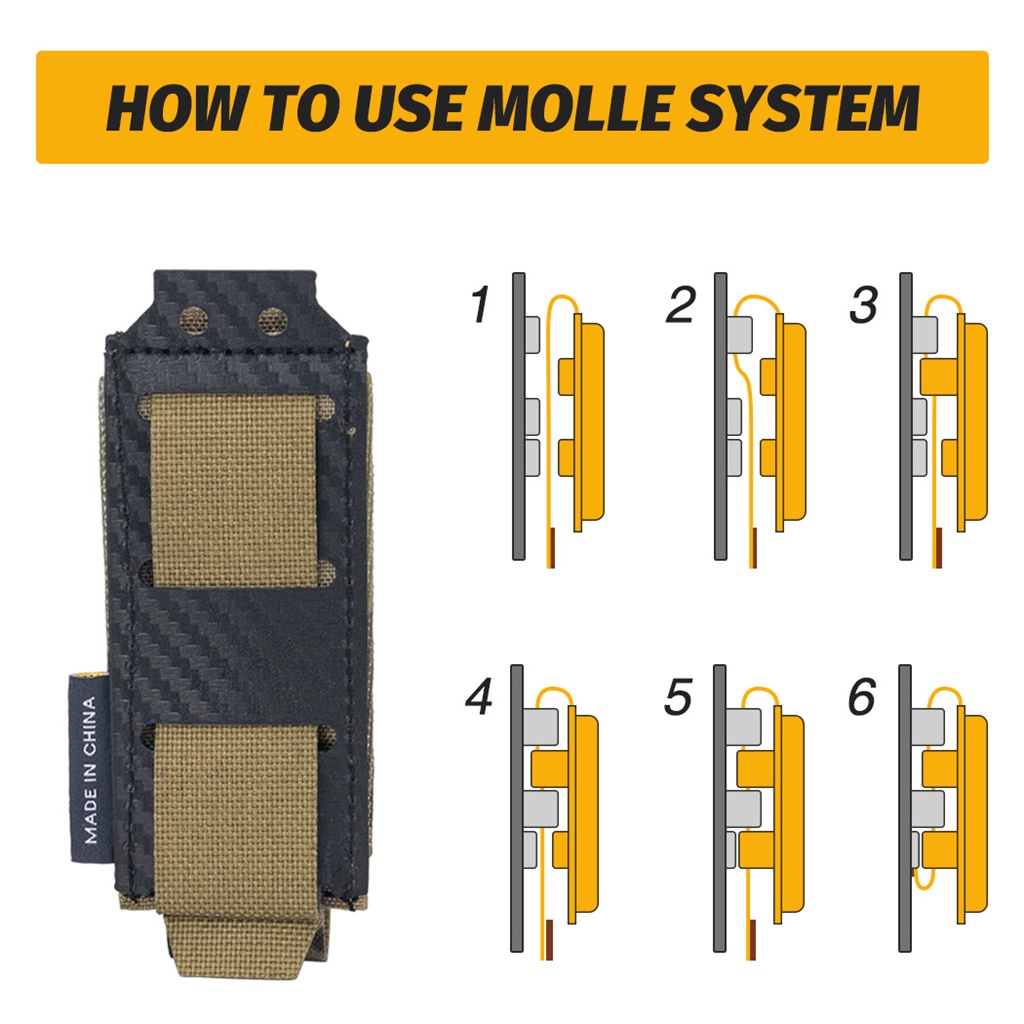 HOW TO USE MOLLE SYSTEM

MADE IN CHINA

1 2 3

4 5 6