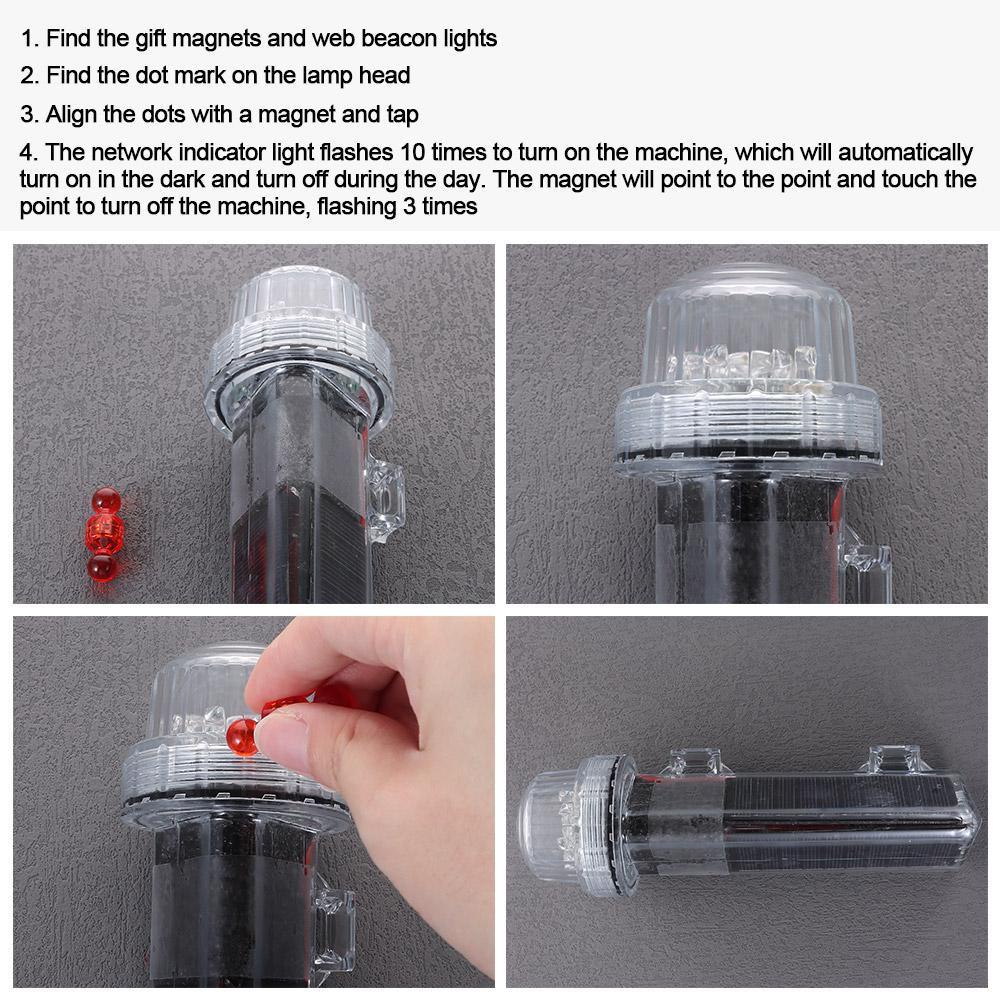 1. Find the gift magnets and web beacon lights

2. Find the dot mark on the lamp head

3. Align the dots with a magnet and tap

4. The network indicator light flashes 10 times to turn on the machine, which will automatically turn on in the dark and turn off during the day. The magnet will point to the point and touch the point to turn off the machine, flashing 3 times