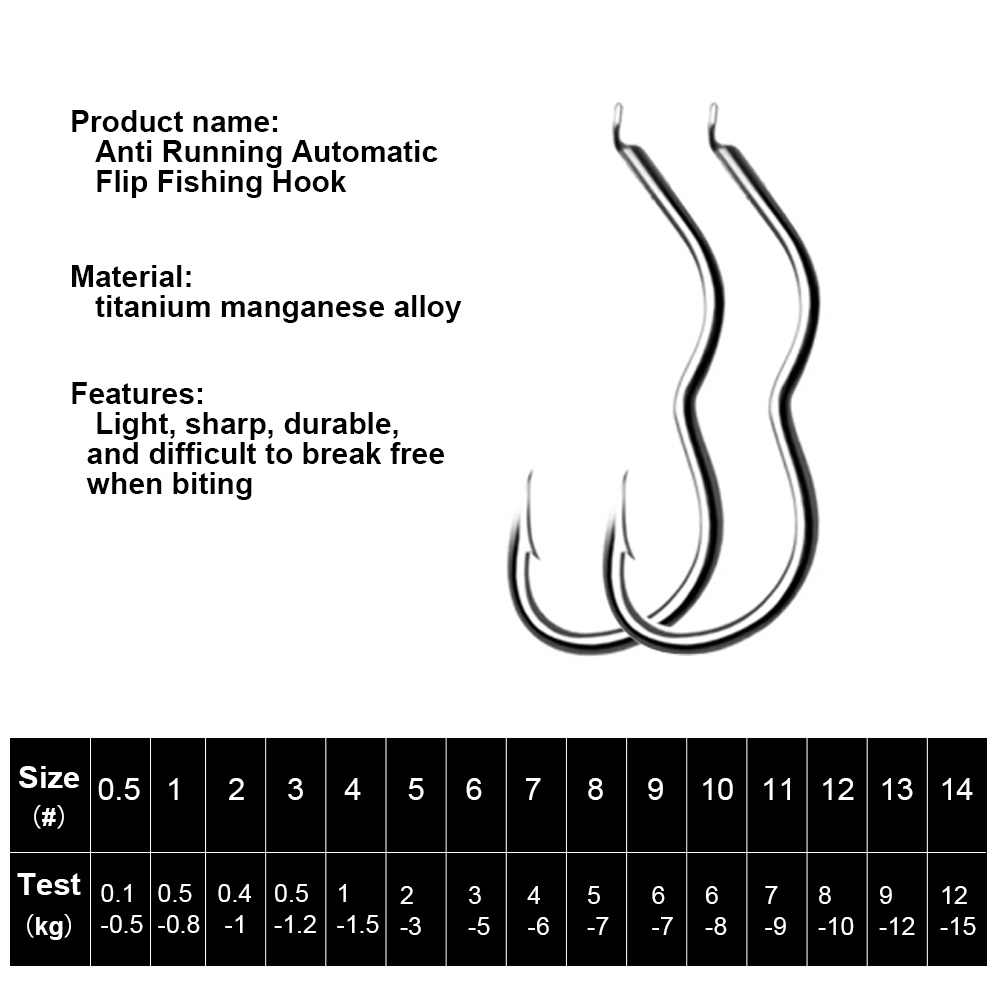 Product name:
Anti Running Automatic Flip Fishing Hook

Material:
titanium manganese alloy

Features:
Light, sharp, durable, and difficult to break free when biting

| Size (#) | 0.5 | 1 | 2 | 3 | 4 | 5 | 6 | 7 | 8 | 9 | 10 | 11 | 12 | 13 | 14 |
|---|---|---|---|---|---|---|---|---|---|---|---|---|---|---|---|
| Test (kg) | 0.1 -0.5 | 0.5 -0.8 | 0.4 -1 | 0.5 -1.2 | 1 -1.5 | 2 -3 | 3 -5 | 4 -6 | 5 -7 | 6 -7 | 6 -8 | 7 -9 | 8 -10 | 9 -12 | 12 -15 |