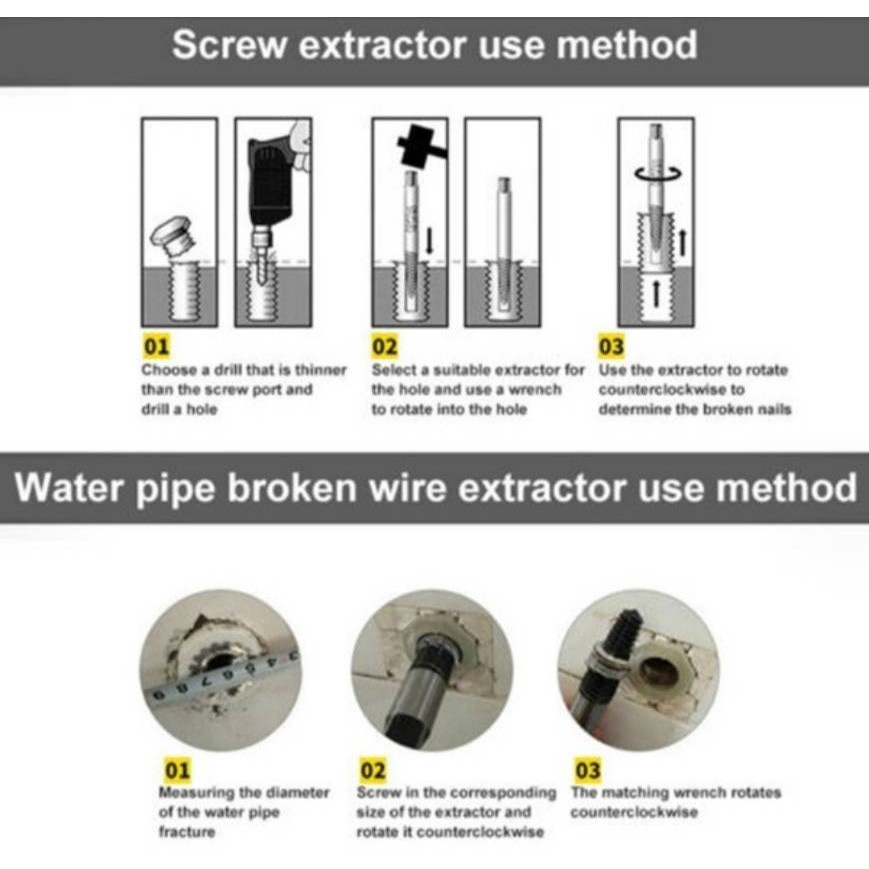 Screw extractor use method

01
Choose a drill that is thinner than the screw port and drill a hole

02
Select a suitable extractor for the hole and use a wrench to rotate into the hole

03
Use the extractor to rotate counterclockwise to determine the broken nails

Water pipe broken wire extractor use method

01
Measuring the diameter of the water pipe fracture

02
Screw in the corresponding size of the extractor and rotate it counterclockwise

03
The matching wrench rotates counterclockwise