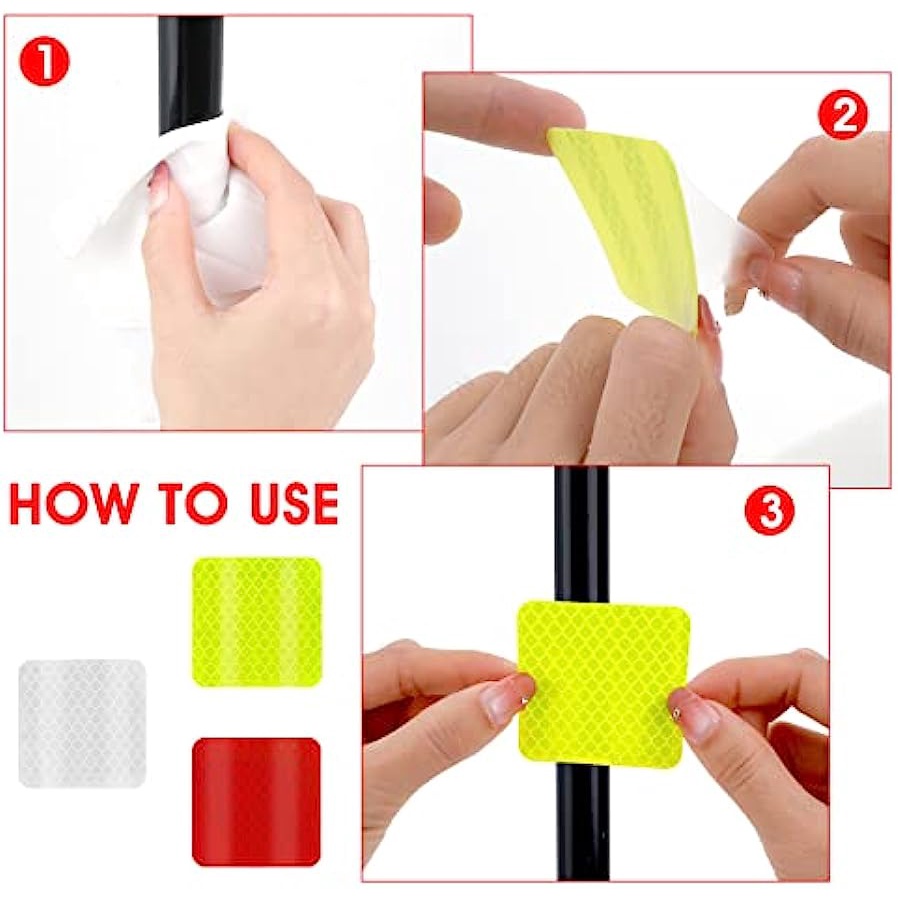 1

2

HOW TO USE

3