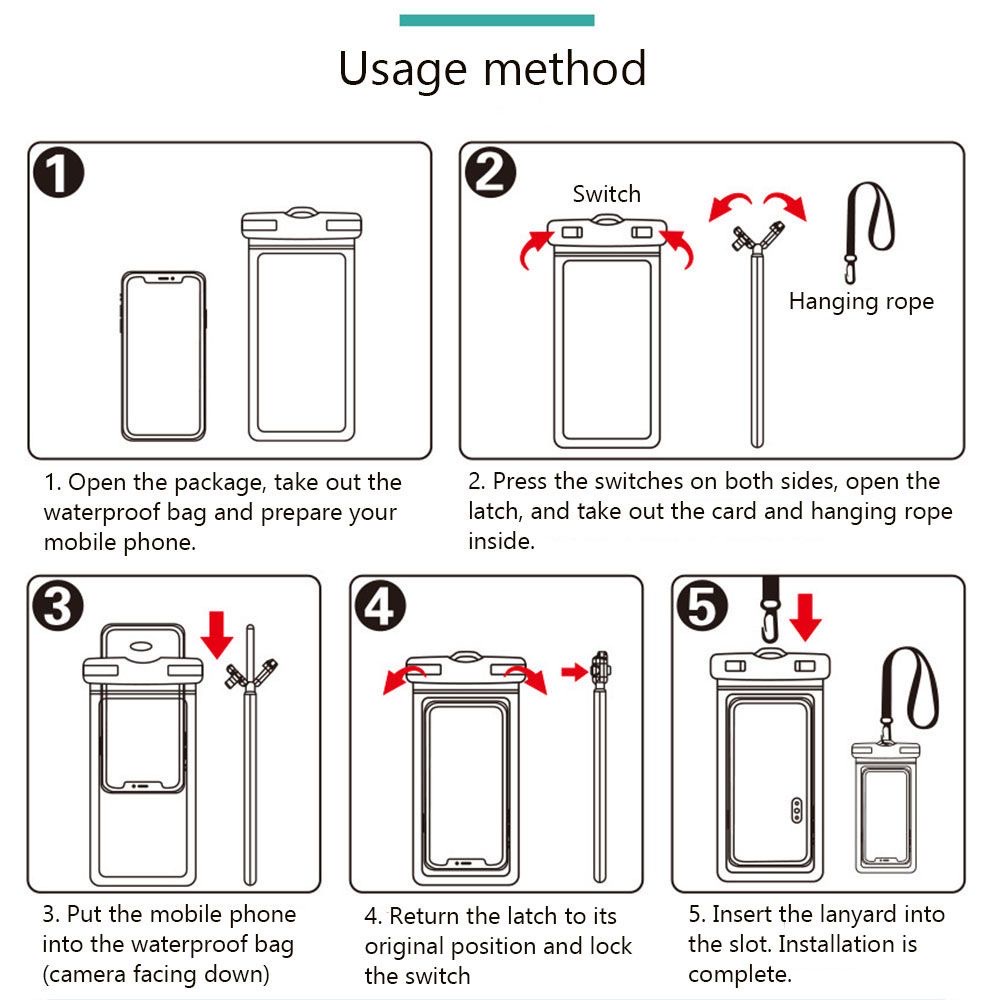 Usage method

1

1. Open the package, take out the waterproof bag and prepare your mobile phone.

2

Switch

Hanging rope

2. Press the switches on both sides, open the latch, and take out the card and hanging rope inside.

3

3. Put the mobile phone into the waterproof bag (camera facing down)

4

4. Return the latch to its original position and lock the switch

5

5. Insert the lanyard into the slot. Installation is complete.