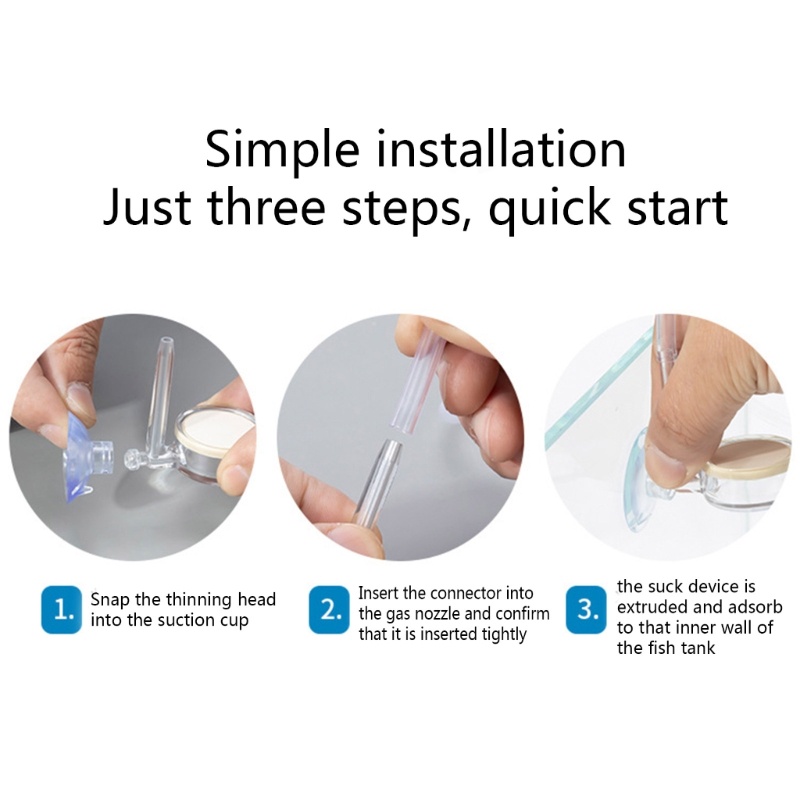 Simple installation
Just three steps, quick start

1. Snap the thinning head into the suction cup

2. Insert the connector into the gas nozzle and confirm that it is inserted tightly

3. the suck device is extruded and adsorb to that inner wall of the fish tank