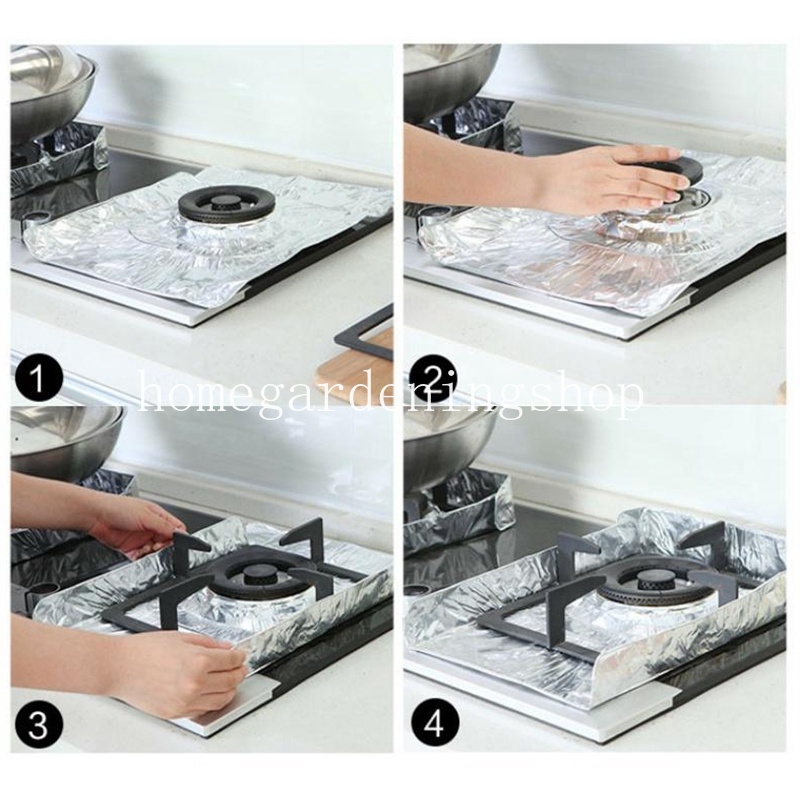 1

2

homegardeningshop

3

4