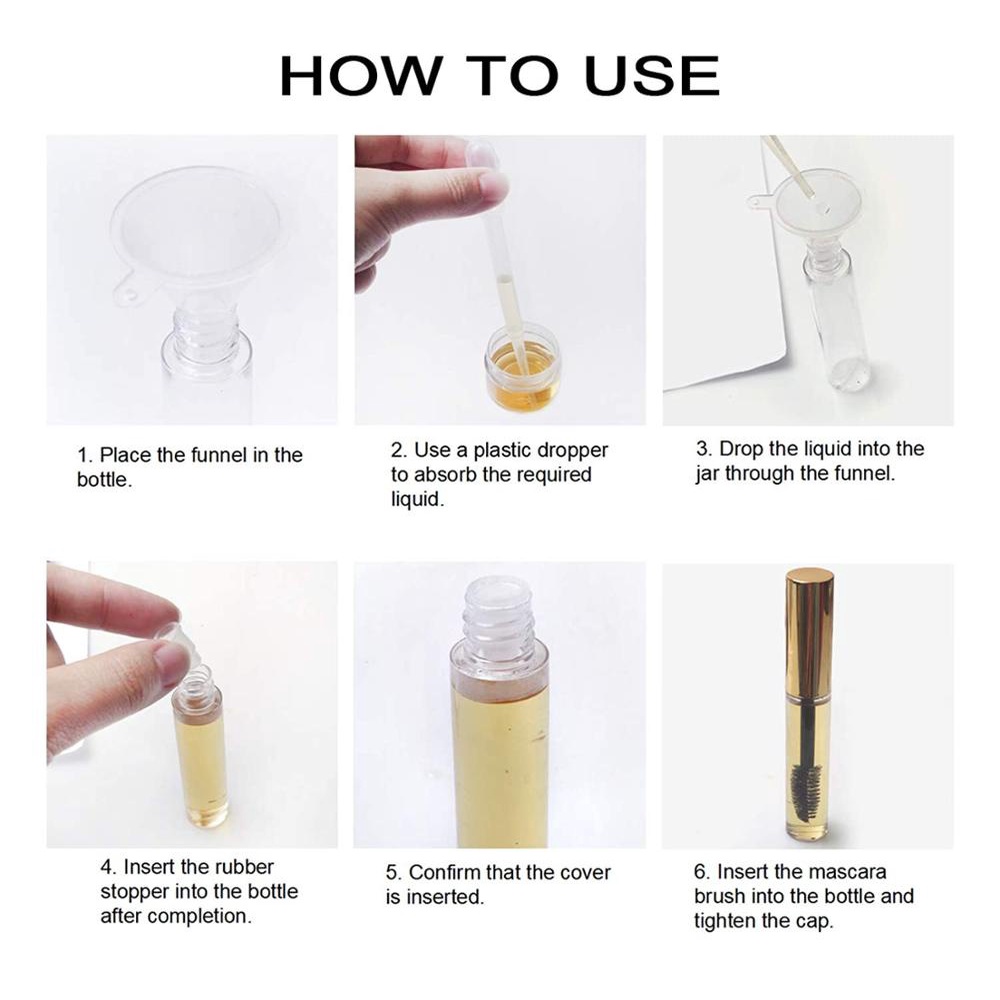 HOW TO USE

1. Place the funnel in the bottle.

2. Use a plastic dropper to absorb the required liquid.

3. Drop the liquid into the jar through the funnel.

4. Insert the rubber stopper into the bottle after completion.

5. Confirm that the cover is inserted.

6. Insert the mascara brush into the bottle and tighten the cap.