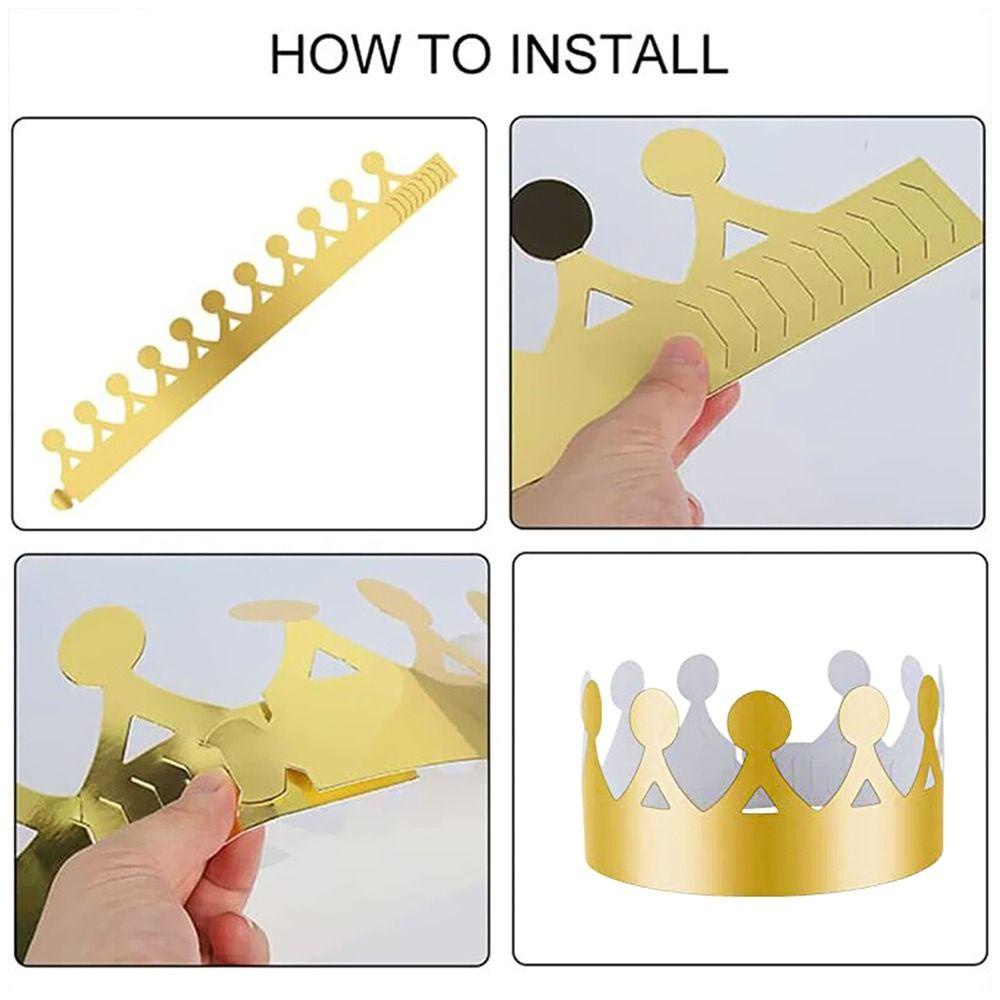 HOW TO INSTALL