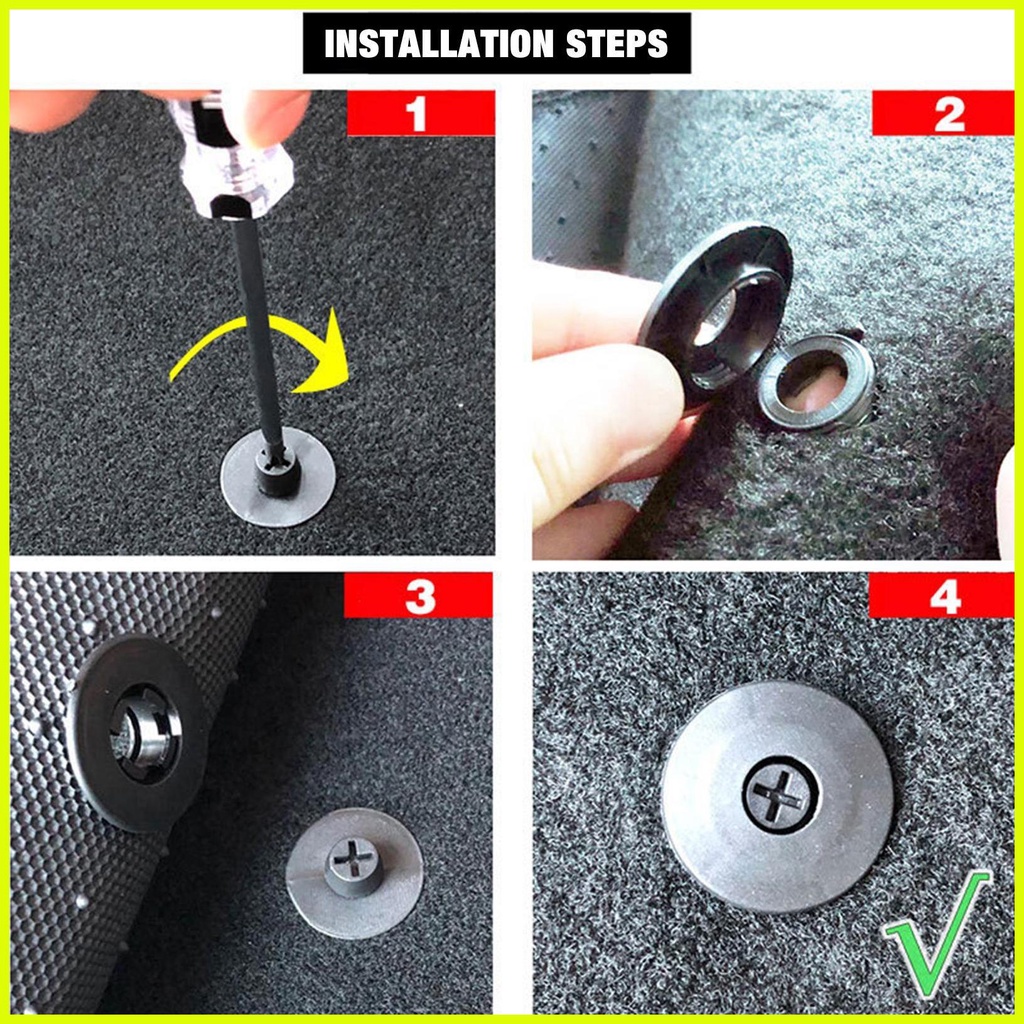 INSTALLATION STEPS

1

2

3

4