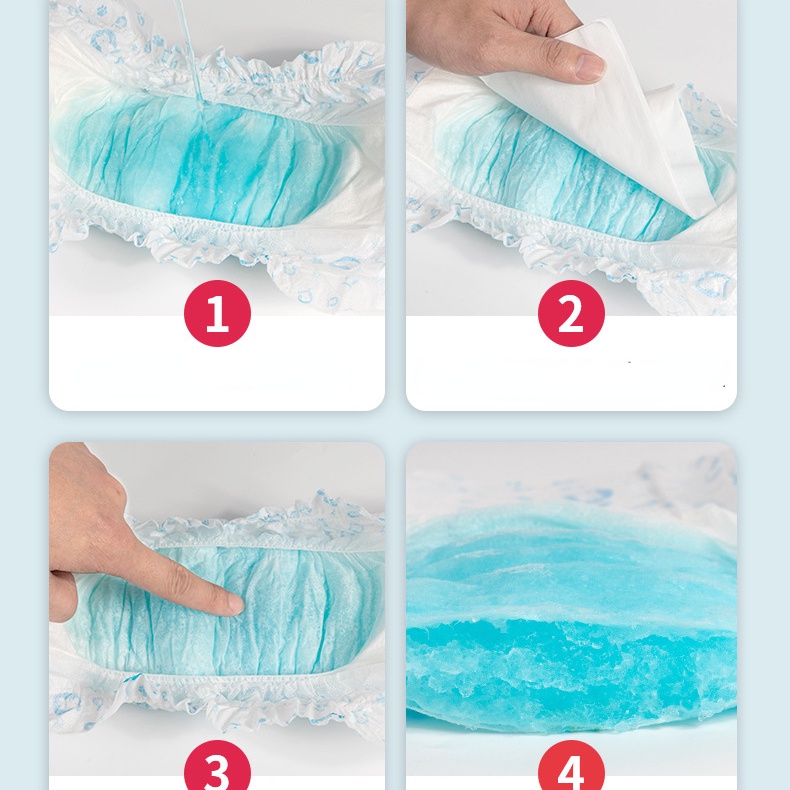 1

2

3

4