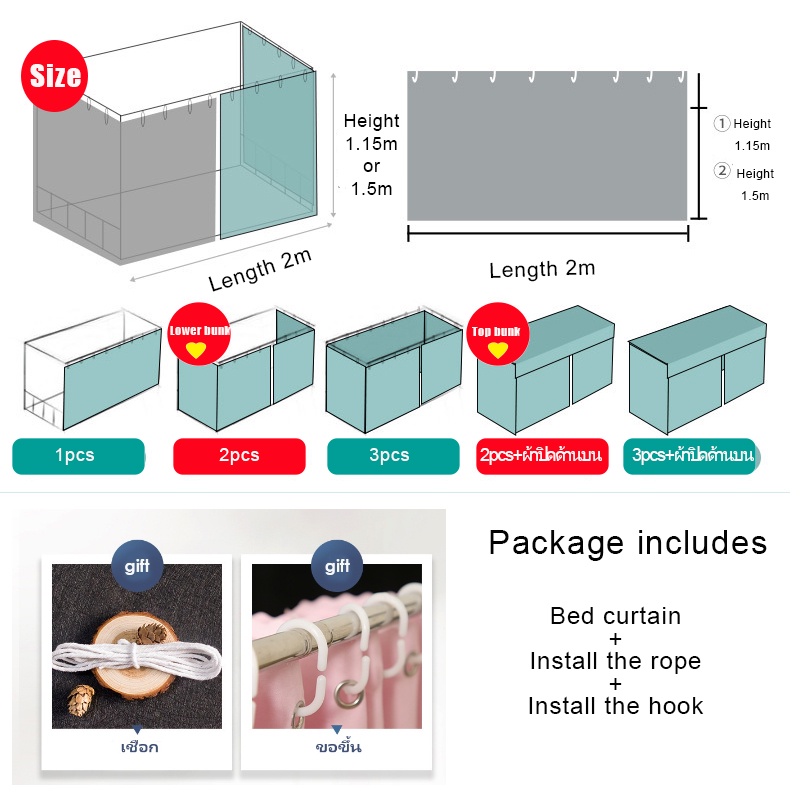 Size

Height 1.15m or 1.5m

Length 2m

① Height 1.15m
② Height 1.5m

Length 2m

Lower bunk

Top bunk

1pcs

2pcs

3pcs

2pcs+ผ้าปิดด้านบน

3pcs+ผ้าปิดด้านบน

gift

เชือก

gift

ขอขึ้น

Package includes

Bed curtain
+
Install the rope
+
Install the hook