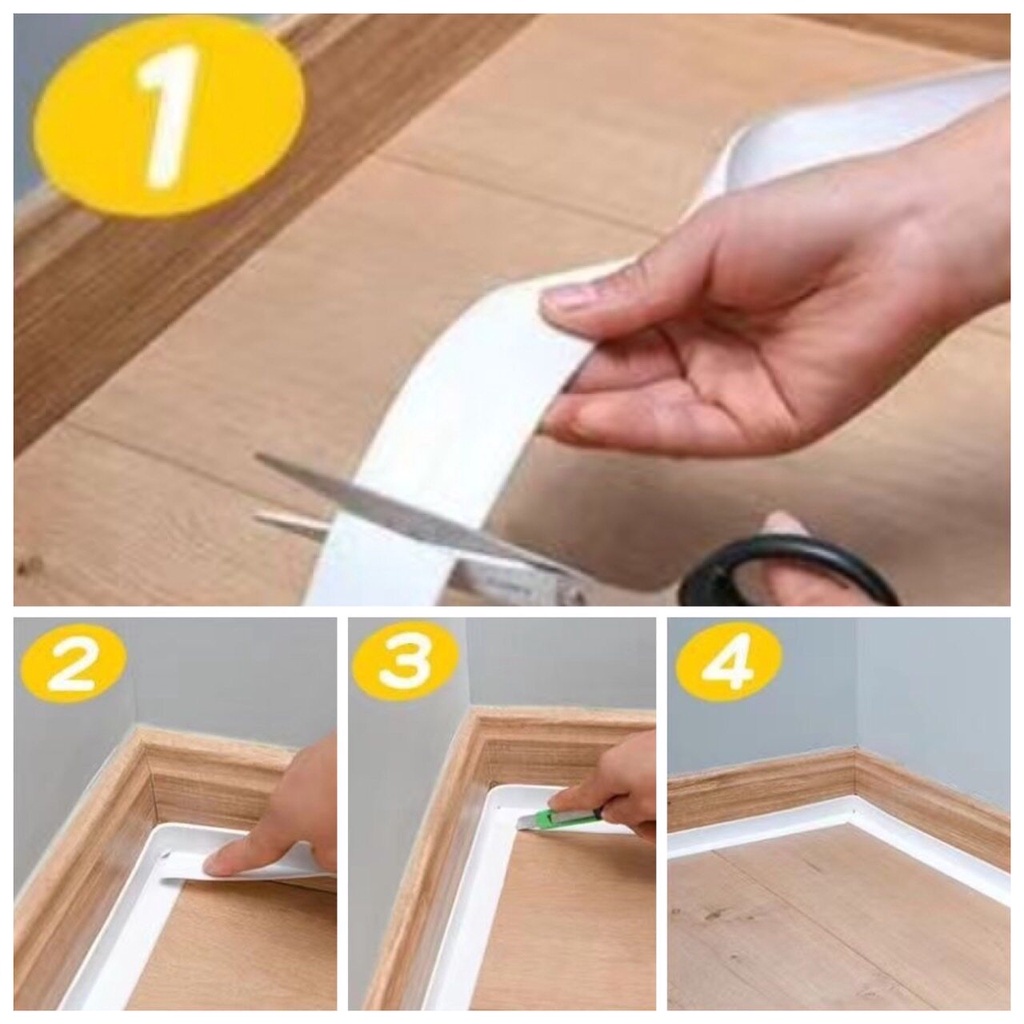 1

2

3

4