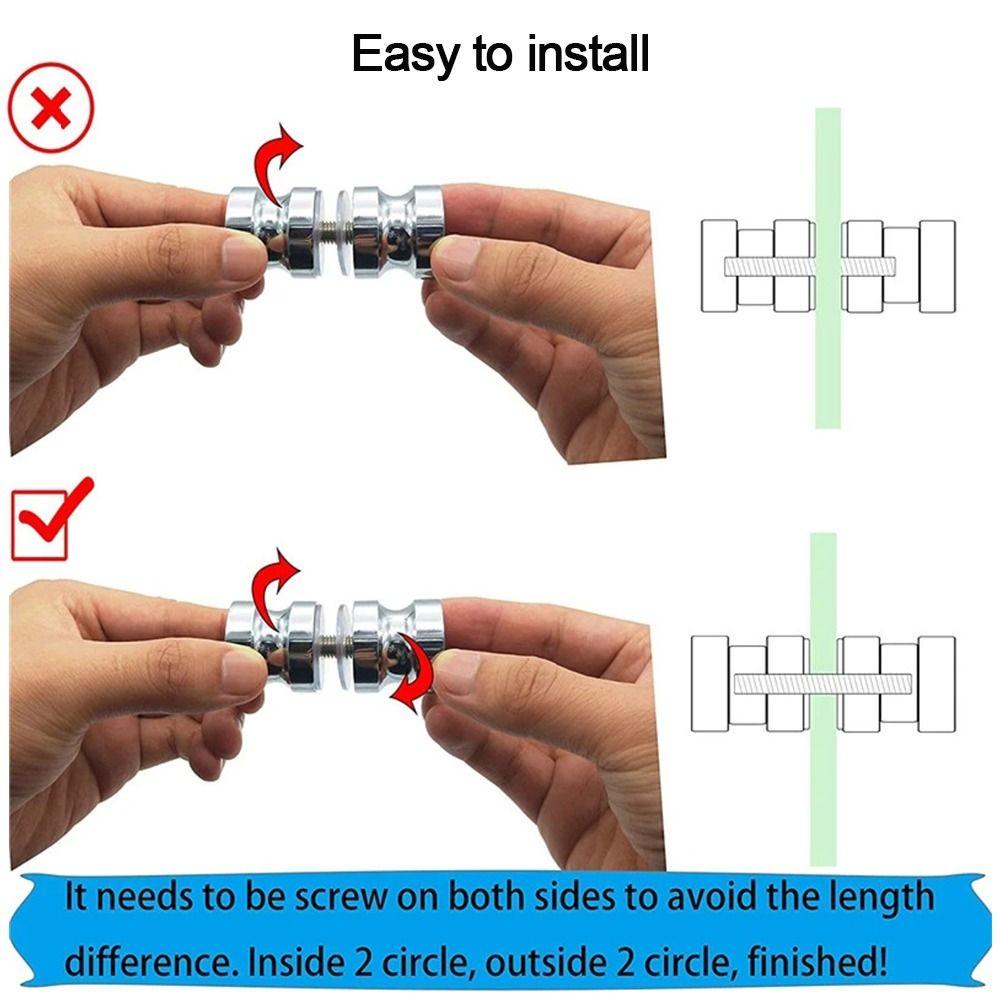 Easy to install

It needs to be screw on both sides to avoid the length difference. Inside 2 circle, outside 2 circle, finished!