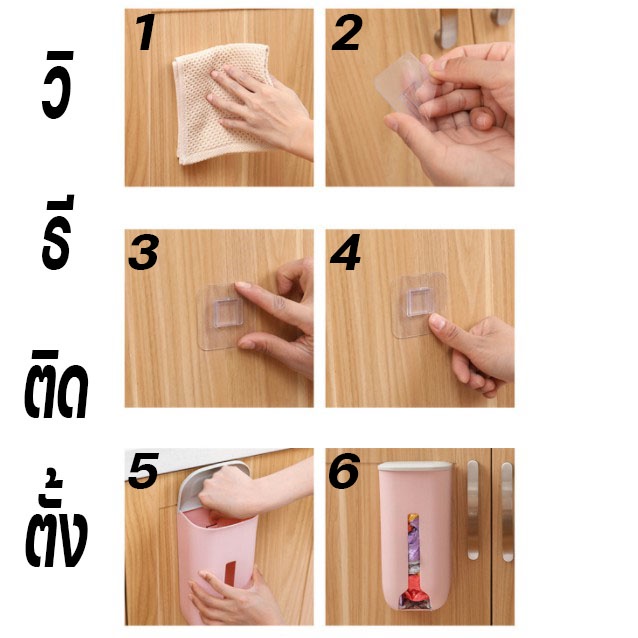 วิ
ธี
ติด
ตั้ง

1
2
3
4
5
6