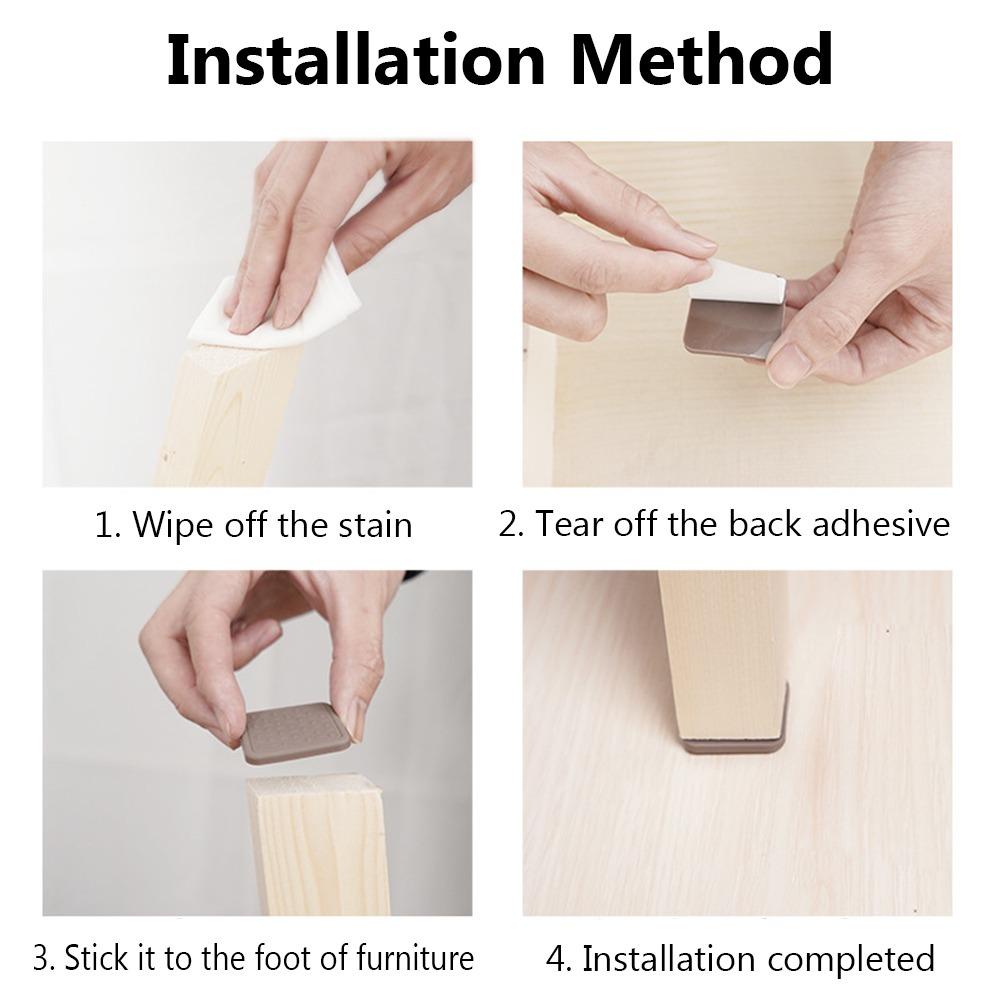 Installation Method

1. Wipe off the stain

2. Tear off the back adhesive

3. Stick it to the foot of furniture

4. Installation completed