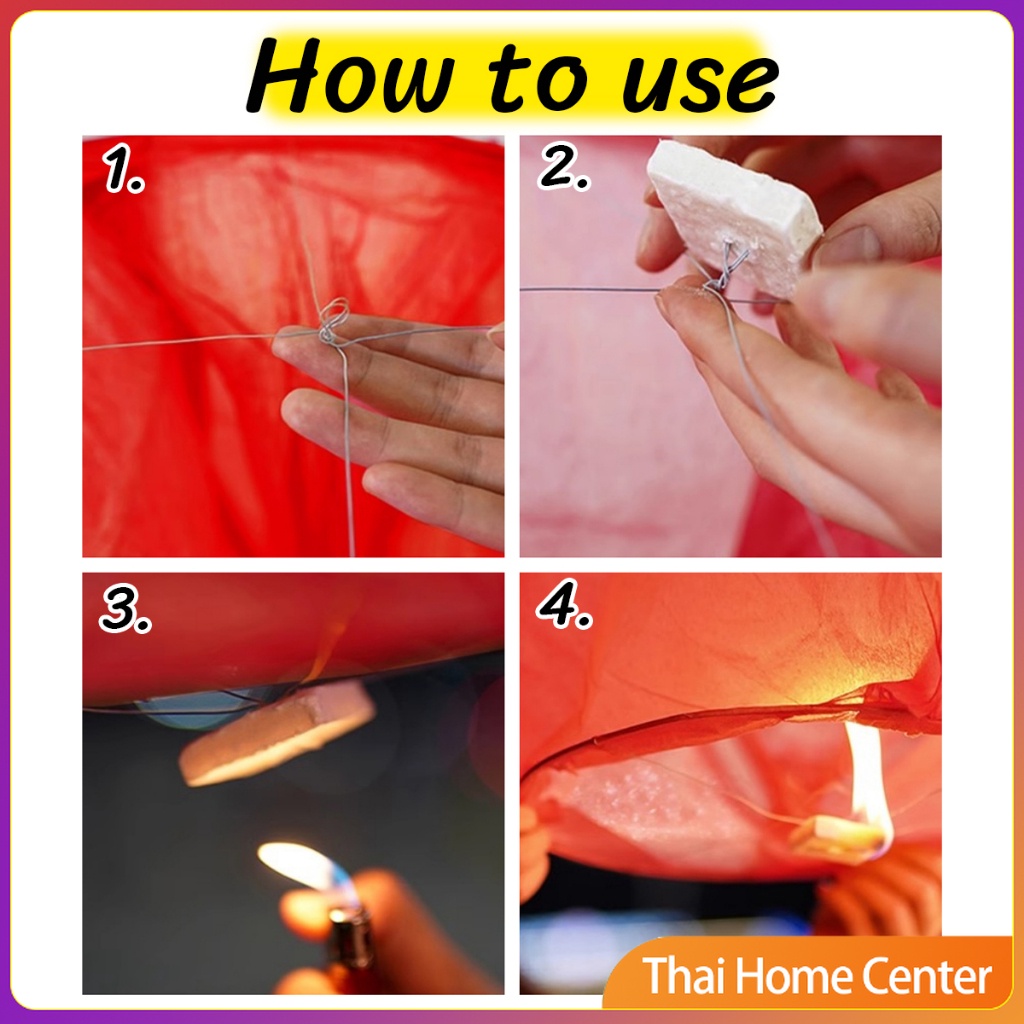 How to use

1.

2.

3.

4.

Thai Home Center