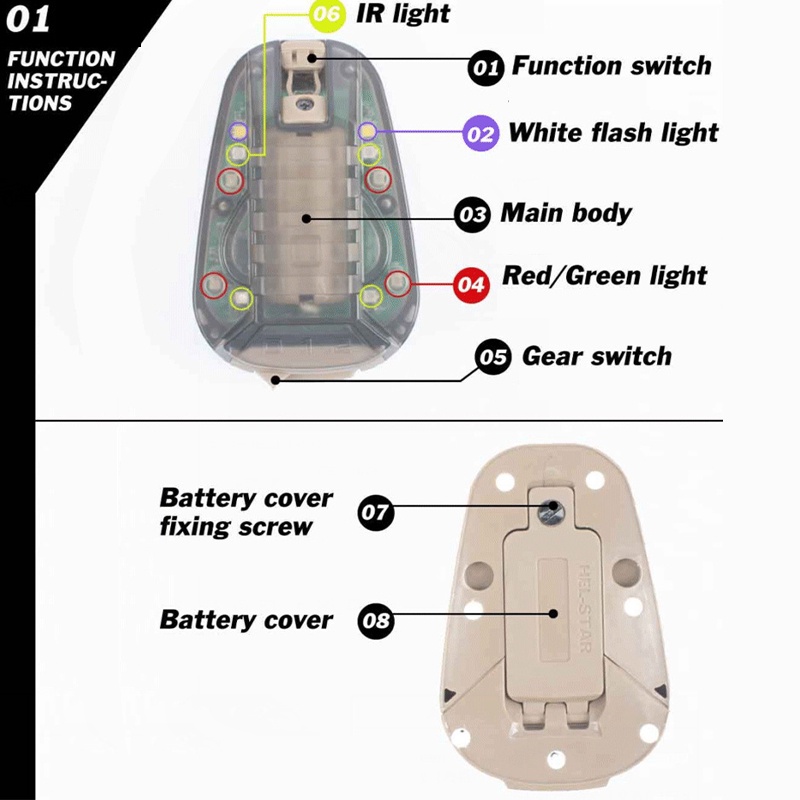 01

FUNCTION INSTRUCTIONS

06 IR light

01 Function switch

02 White flash light

03 Main body

04 Red/Green light

05 Gear switch

Battery cover fixing screw 07

Battery cover 08

HEL-STAR