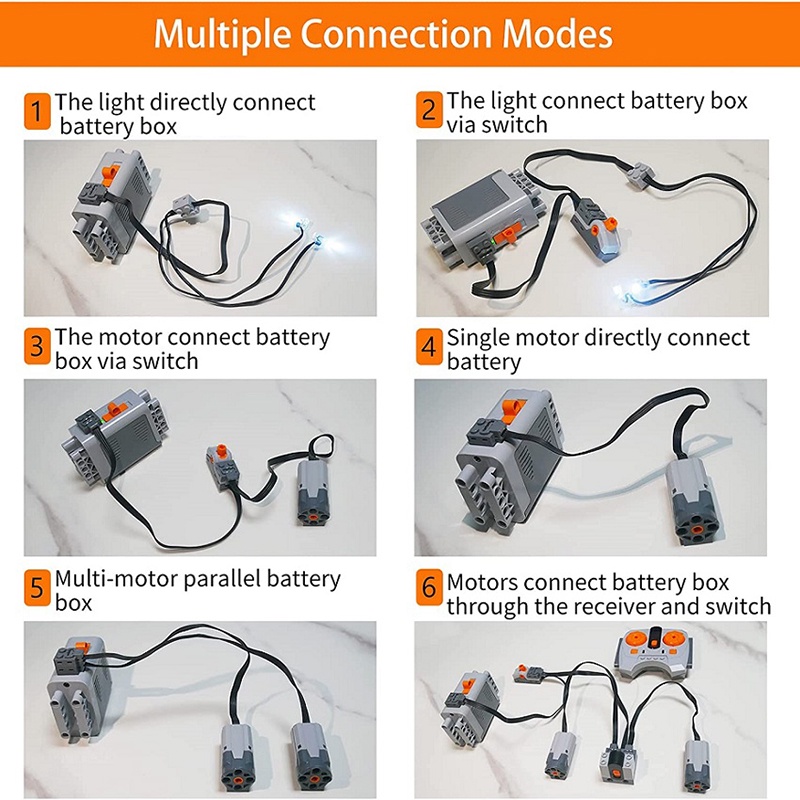 Multiple Connection Modes

1 The light directly connect battery box

2 The light connect battery box via switch

3 The motor connect battery box via switch

4 Single motor directly connect battery

5 Multi-motor parallel battery box

6 Motors connect battery box through the receiver and switch