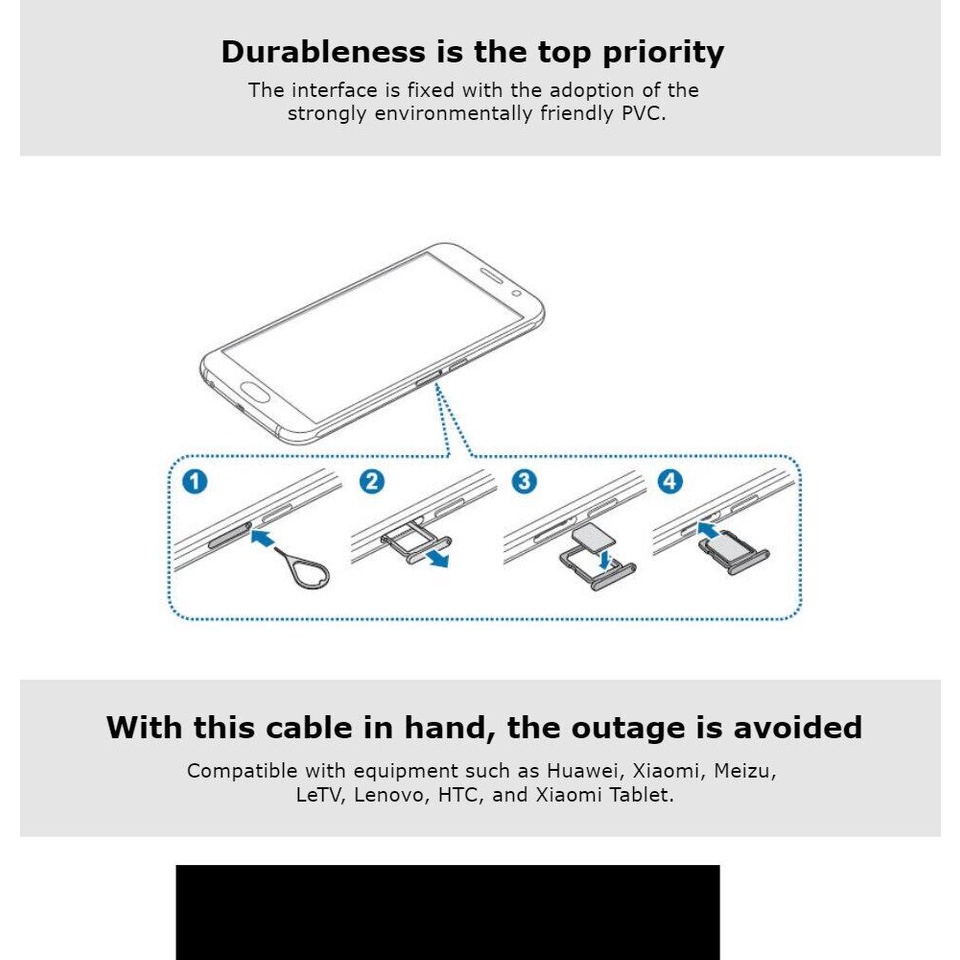 Durableness is the top priority

The interface is fixed with the adoption of the strongly environmentally friendly PVC.

1
2
3
4

With this cable in hand, the outage is avoided

Compatible with equipment such as Huawei, Xiaomi, Meizu, LeTV, Lenovo, HTC, and Xiaomi Tablet.