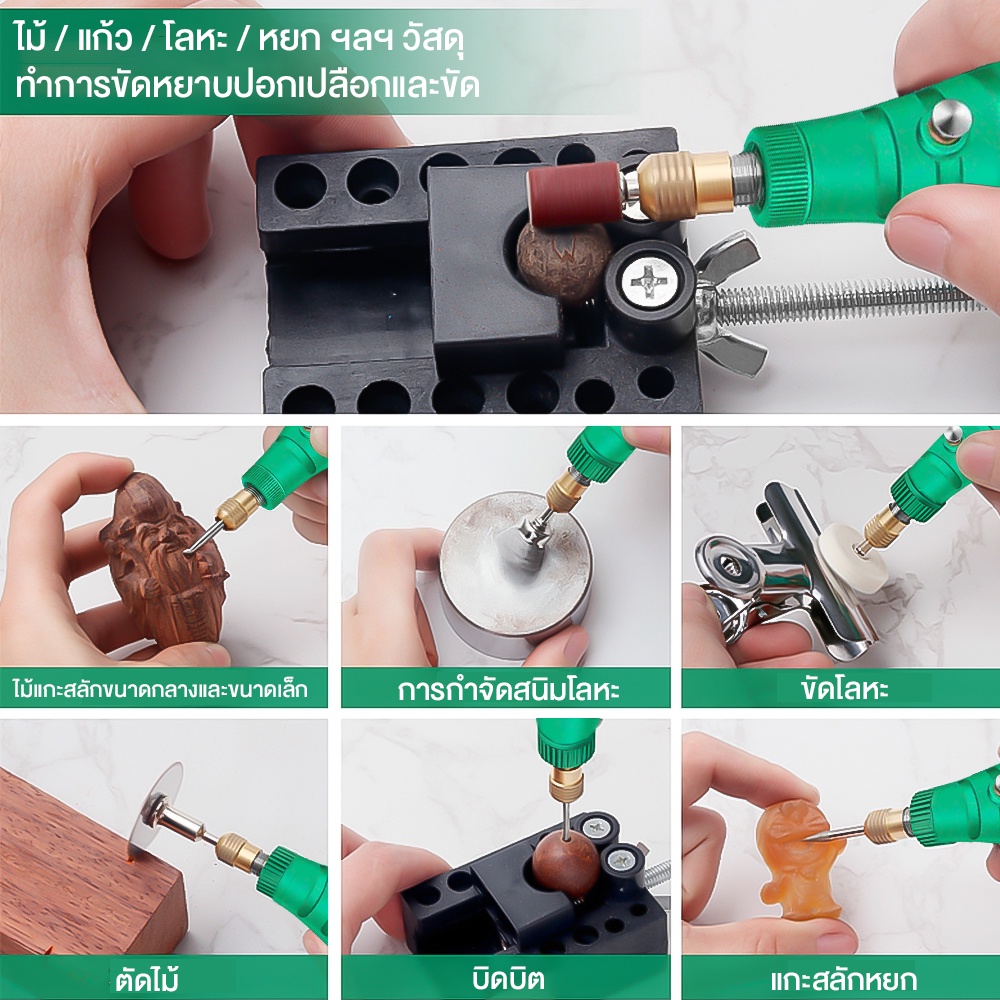 ไม้ / แก้ว / โลหะ / หยก ฯลฯ วัสดุ
ทำการขัดหยาบปอกเปลือกและขัด

ไม้แกะสลักขนาดกลางและขนาดเล็ก

การกำจัดสนิมโลหะ

ขัดโลหะ

ตัดไม้

บิดบิต

แกะสลักหยก