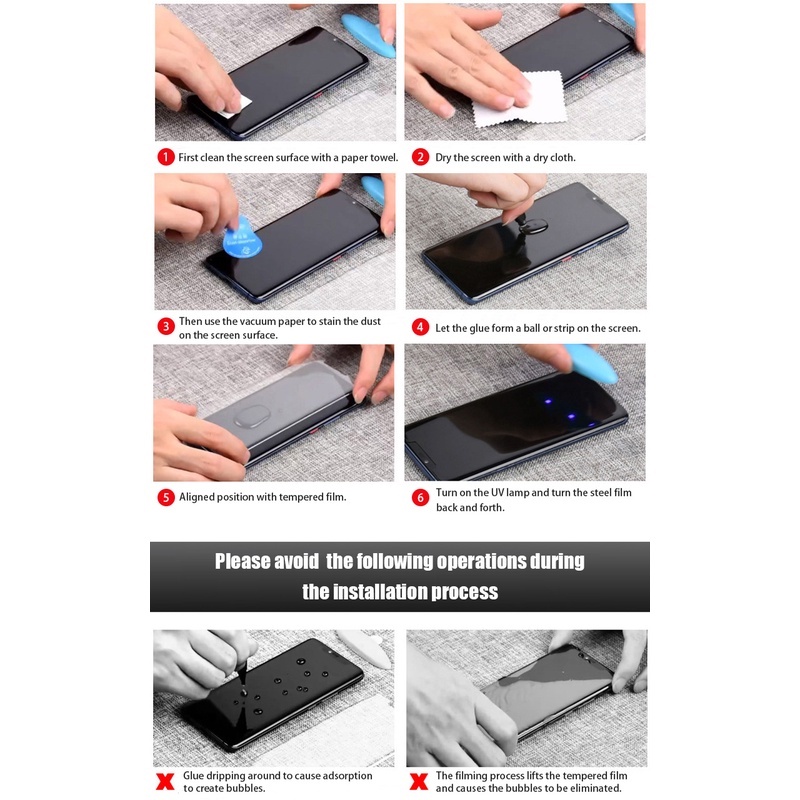 1 First clean the screen surface with a paper towel.

2 Dry the screen with a dry cloth.

3 Then use the vacuum paper to stain the dust on the screen surface.

4 Let the glue form a ball or strip on the screen.

5 Aligned position with tempered film.

6 Turn on the UV lamp and turn the steel film back and forth.

Please avoid the following operations during the installation process

X Glue dripping around to cause adsorption to create bubbles.

X The filming process lifts the tempered film and causes the bubbles to be eliminated.