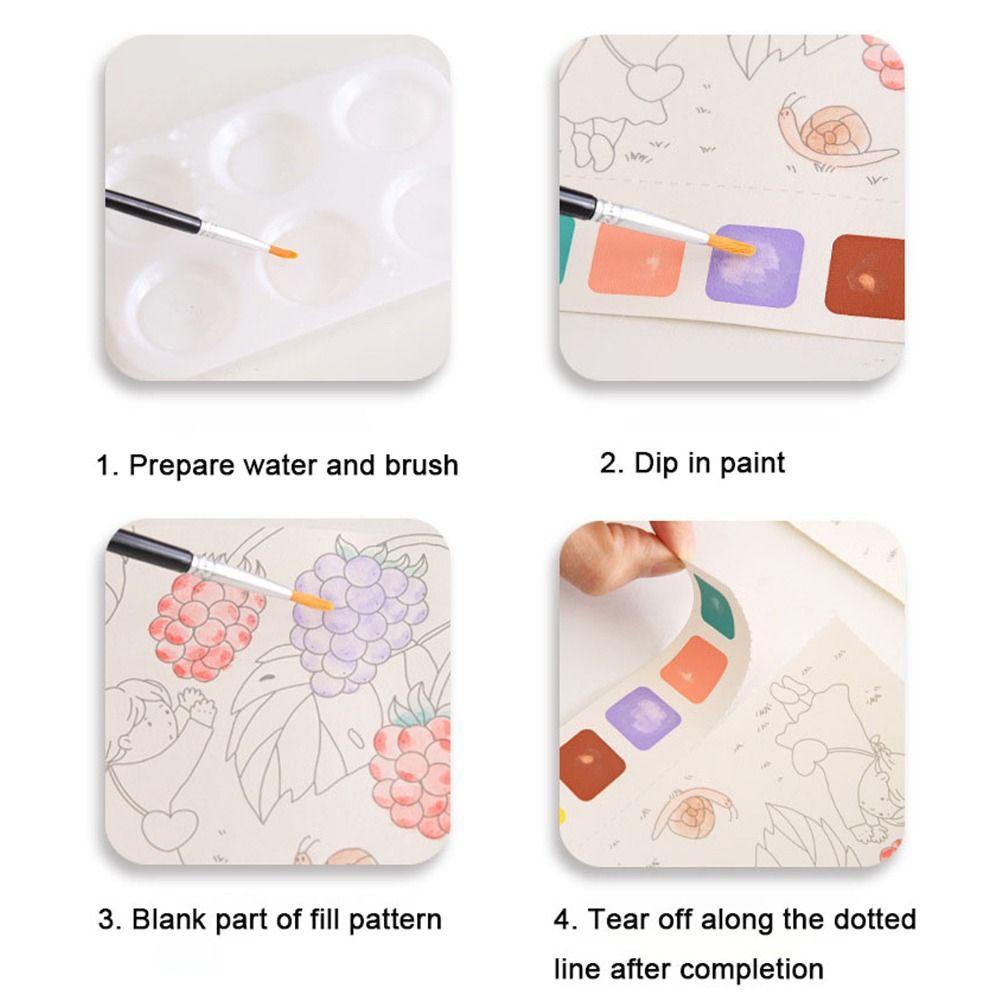 1. Prepare water and brush

2. Dip in paint

3. Blank part of fill pattern

4. Tear off along the dotted line after completion