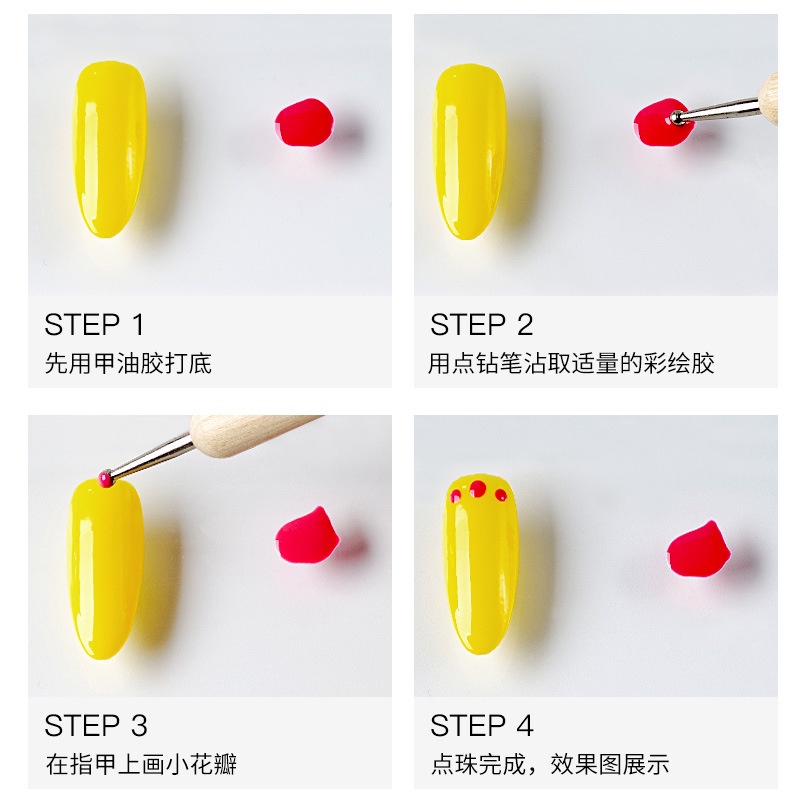 STEP 1
先用甲油胶打底

STEP 2
用点钻笔沾取适量的彩绘胶

STEP 3
在指甲上画小花瓣

STEP 4
点珠完成，效果图展示