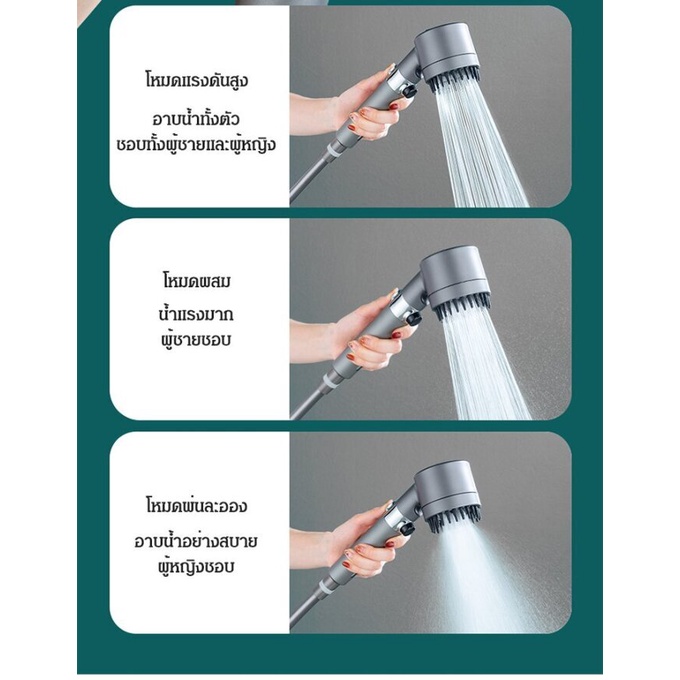 โหมดแรงดันสูง

อาบน้ำทั้งตัว
ชอบทั้งผู้ชายและผู้หญิง

โหมดผสม

น้ำแรงมาก
ผู้ชายชอบ

โหมดพ่นละออง

อาบน้ำอย่างสบาย
ผู้หญิงชอบ